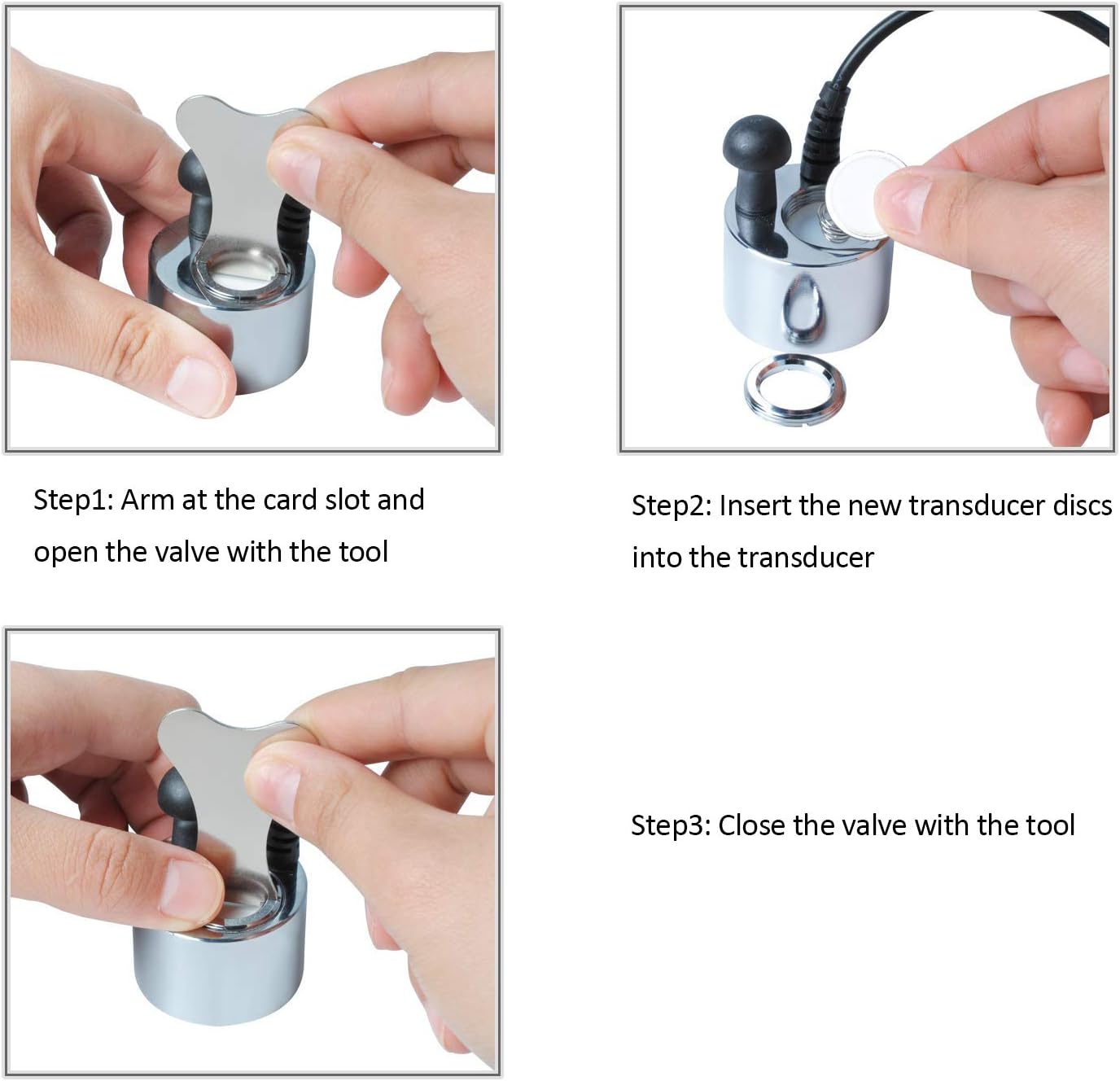 Step1: Arm at the card slot and open the valve with the tool

Step2: Insert the new transducer discs into the transducer

Step3: Close the valve with the tool