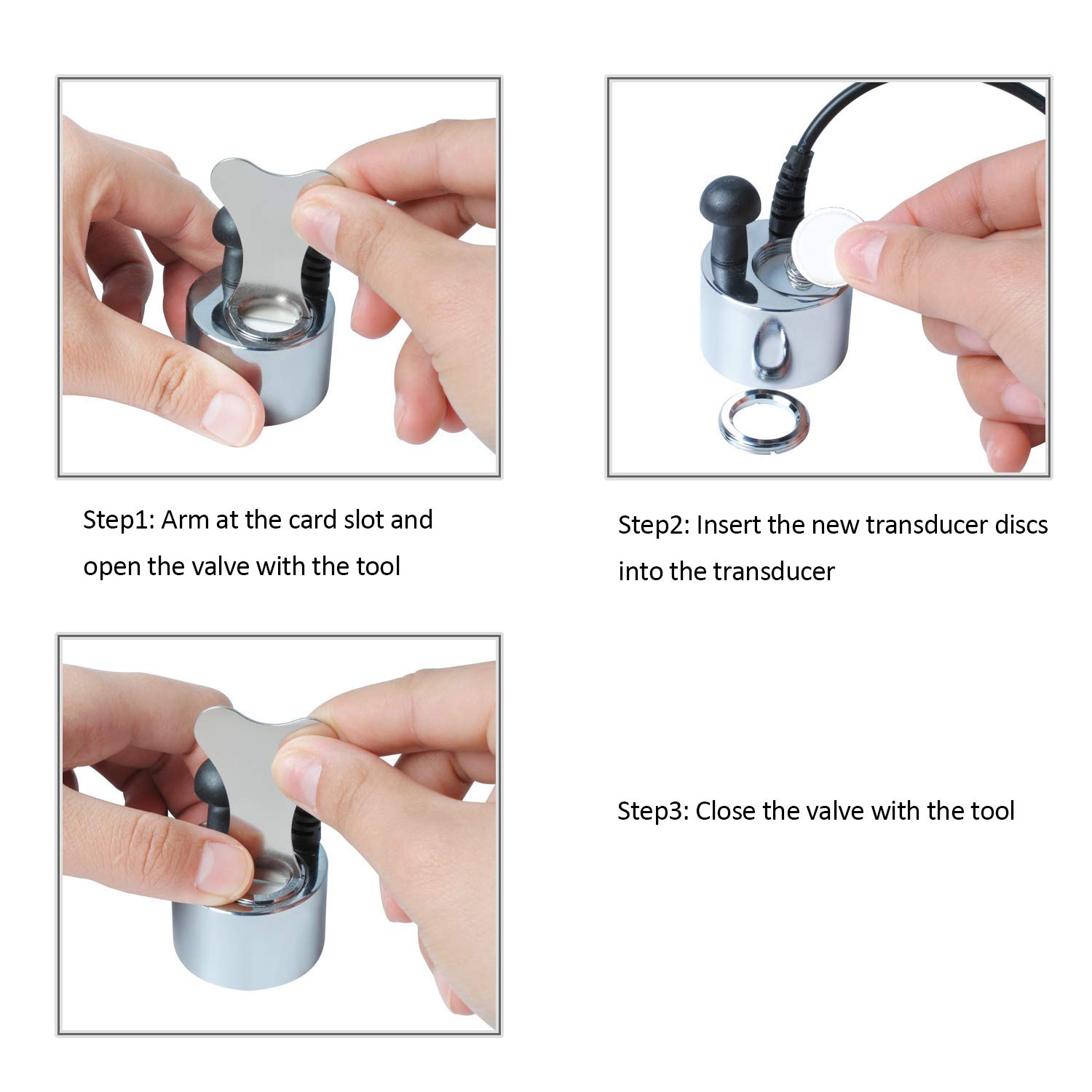 Step1: Arm at the card slot and open the valve with the tool

Step2: Insert the new transducer discs into the transducer

Step3: Close the valve with the tool