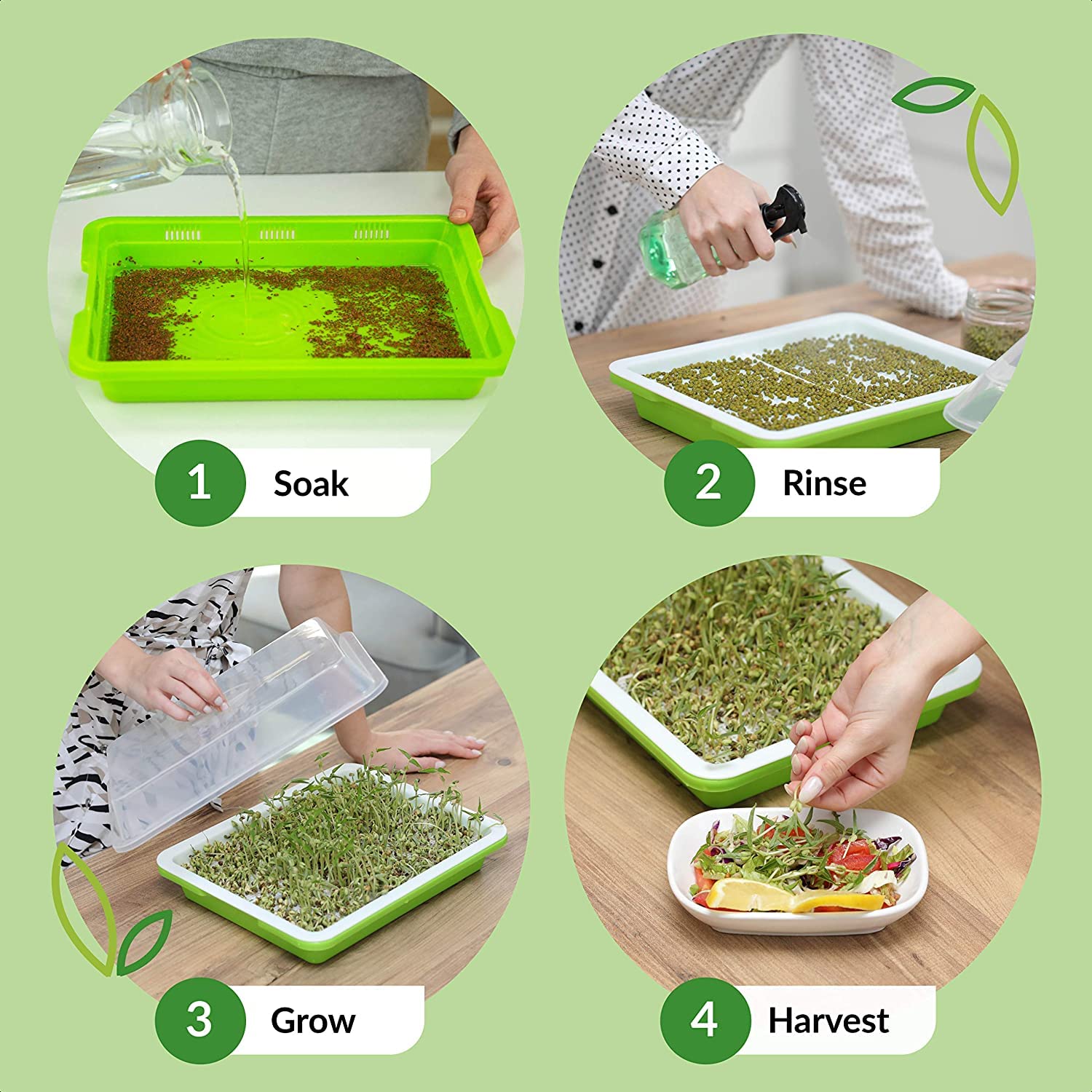 1 Soak

2 Rinse

3 Grow

4 Harvest