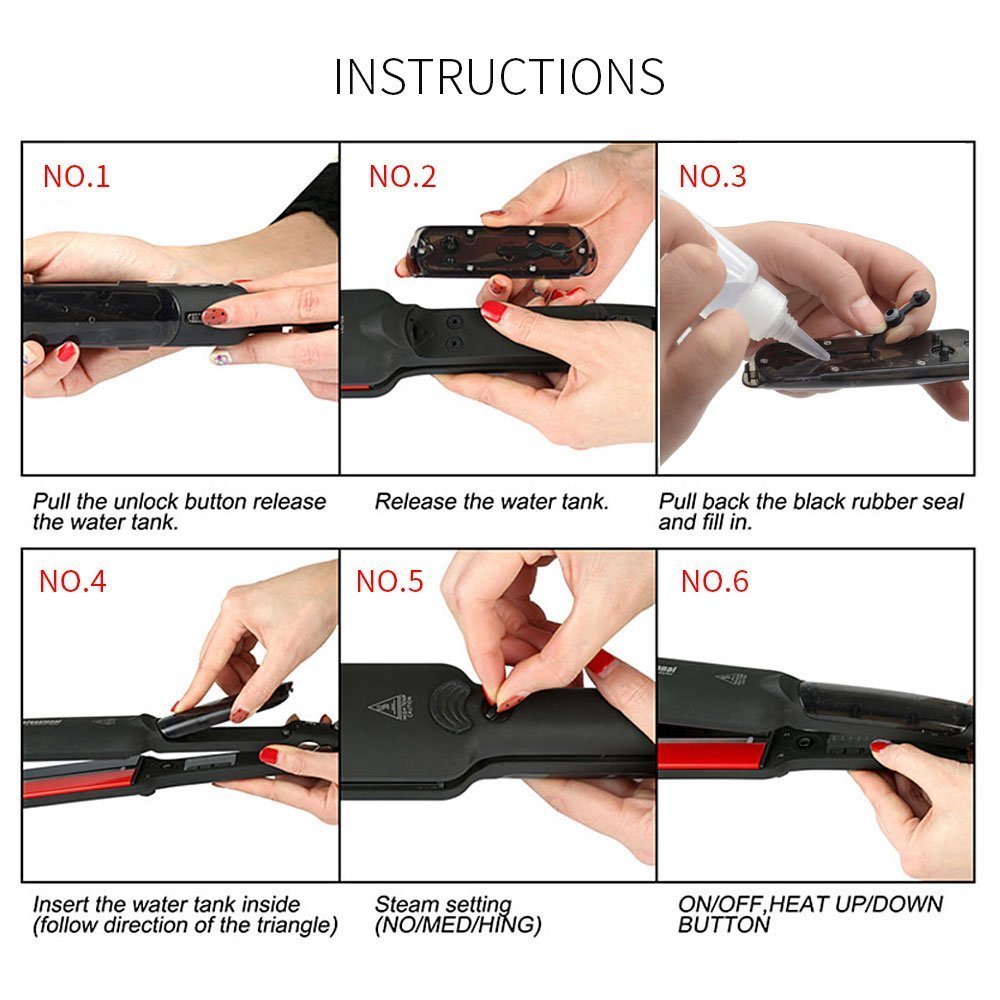 INSTRUCTIONS

NO.1

Pull the unlock button release the water tank.

NO.2

Release the water tank.

NO.3

Pull back the black rubber seal and fill in.

NO.4

Insert the water tank inside (follow direction of the triangle)

NO.5

Steam setting (NO/MED/HING)

NO.6

ON/OFF,HEAT UP/DOWN BUTTON