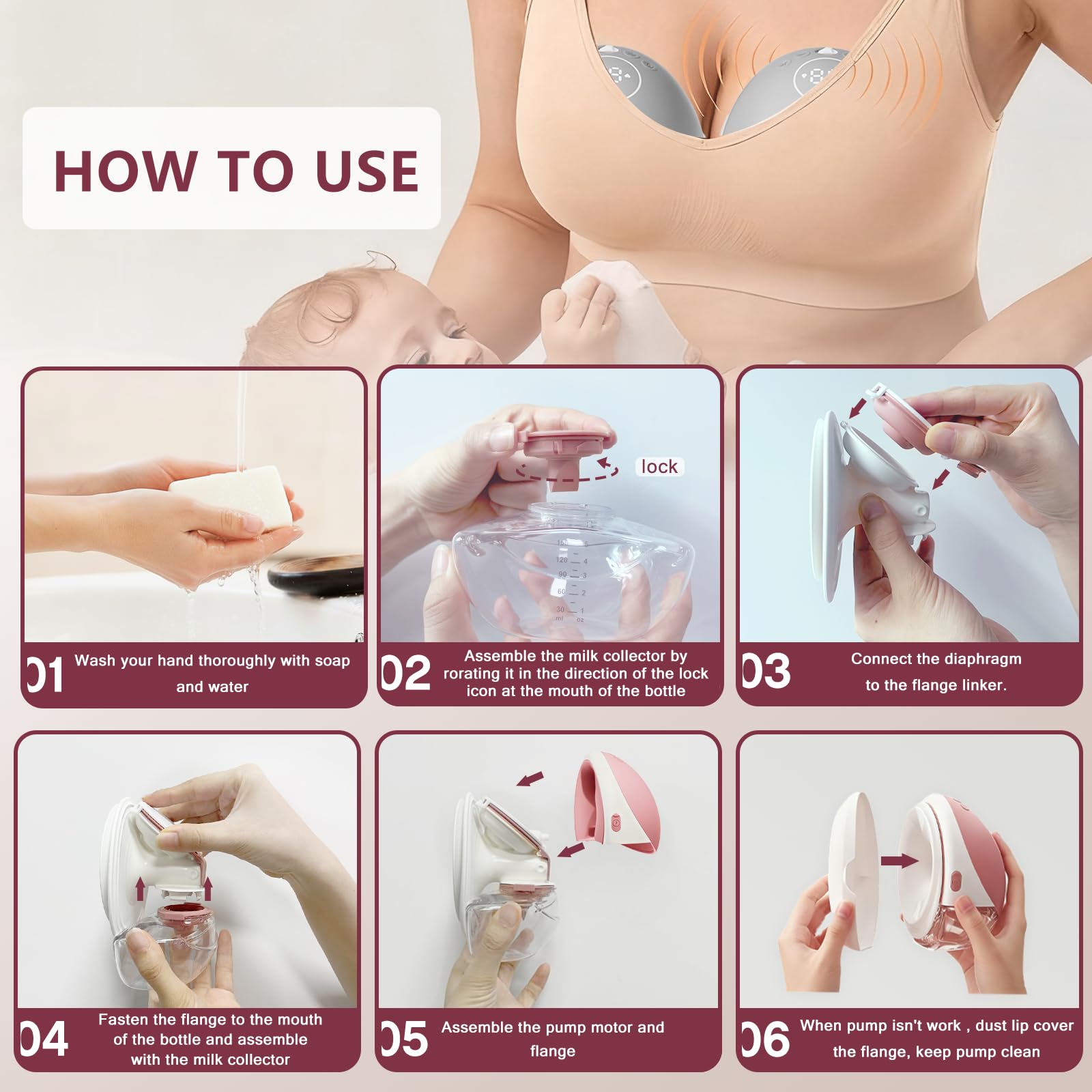 HOW TO USE

lock

150 5
120 4
90 3
60 2
30 1
ml oz

01 Wash your hand thoroughly with soap and water

02 Assemble the milk collector by rorating it in the direction of the lock icon at the mouth of the bottle

03 Connect the diaphragm to the flange linker.

04 Fasten the flange to the mouth of the bottle and assemble with the milk collector

05 Assemble the pump motor and flange

06 When pump isn't work , dust lip cover the flange, keep pump clean