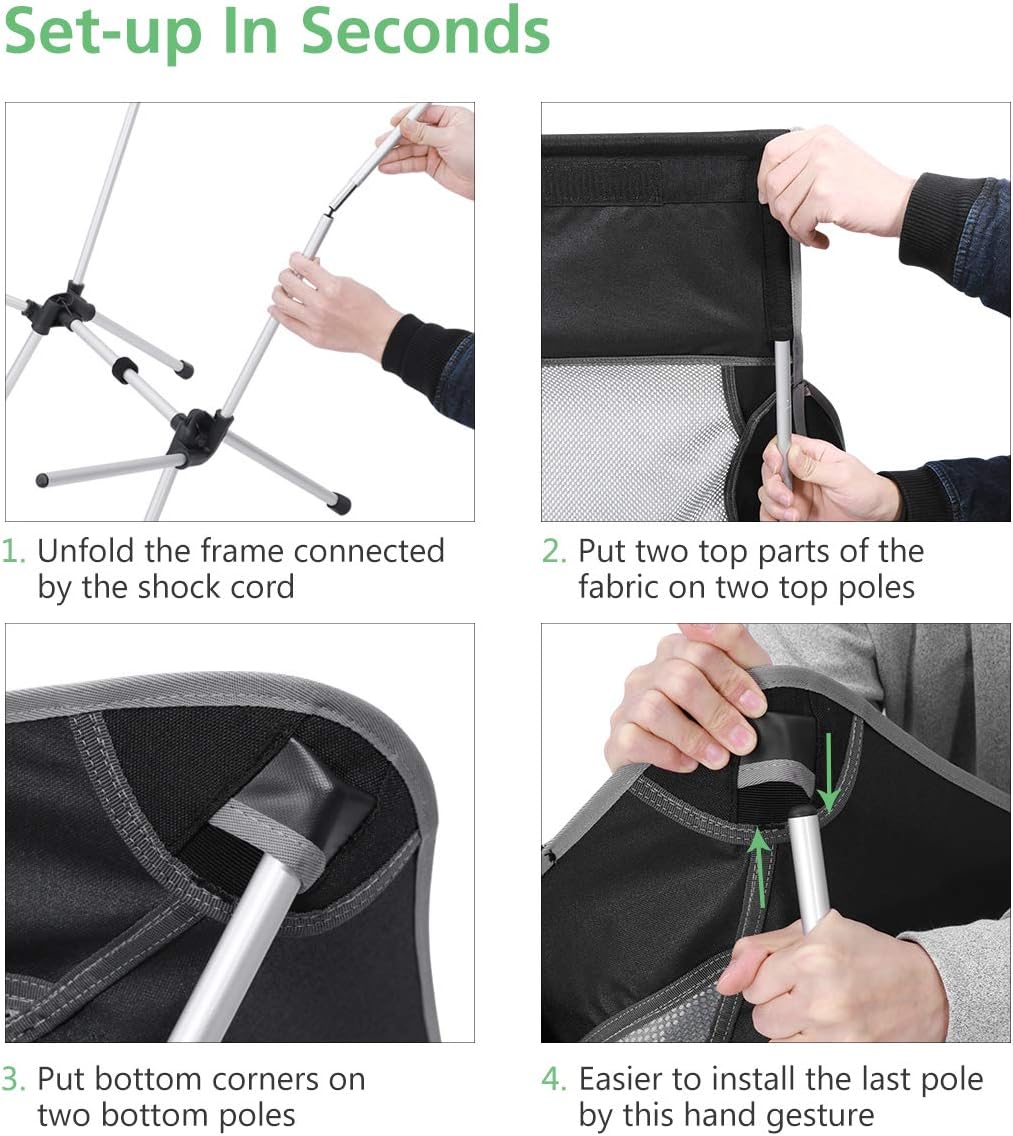 Set-up In Seconds

1. Unfold the frame connected by the shock cord

2. Put two top parts of the fabric on two top poles

3. Put bottom corners on two bottom poles

4. Easier to install the last pole by this hand gesture