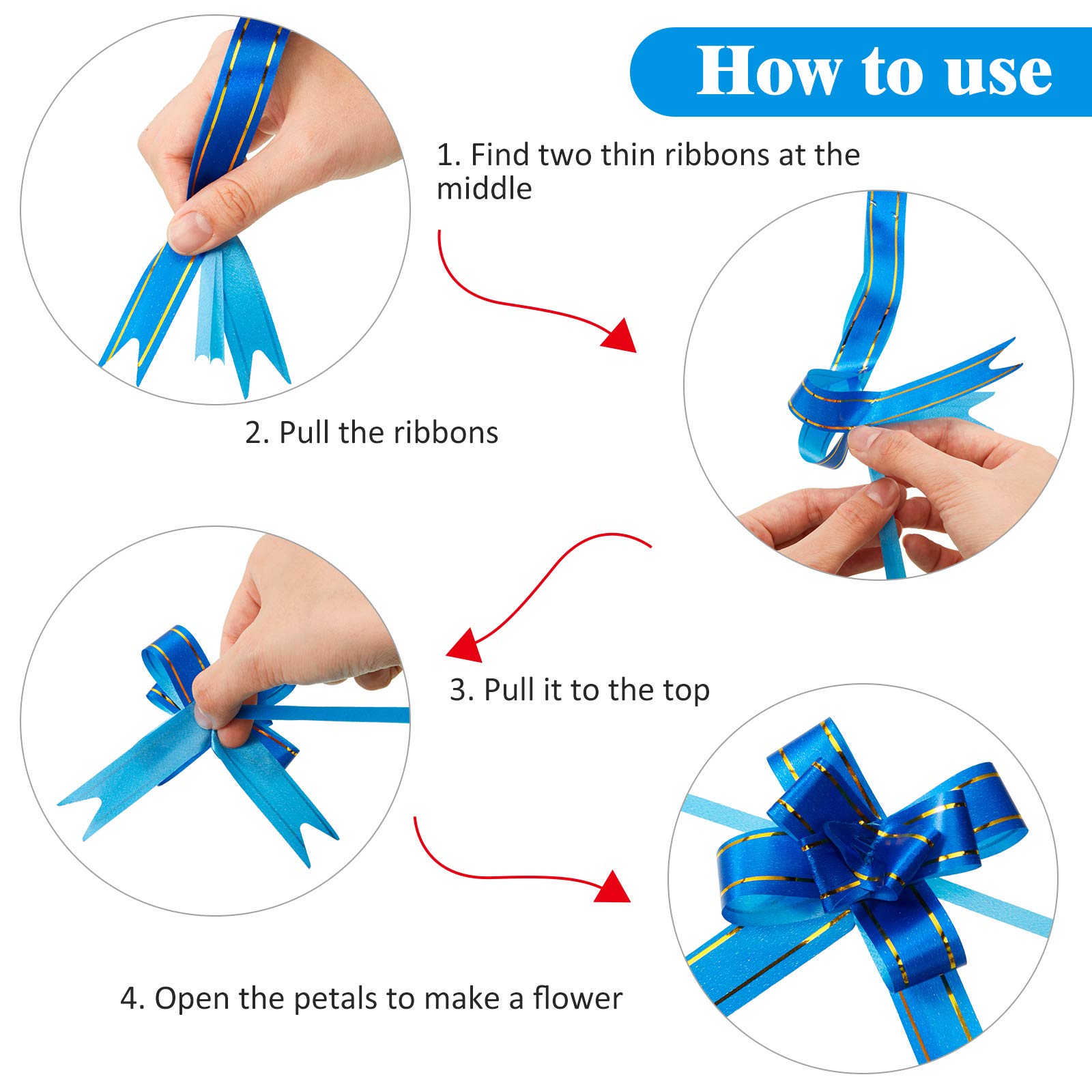 How to use

1. Find two thin ribbons at the middle

2. Pull the ribbons

3. Pull it to the top

4. Open the petals to make a flower