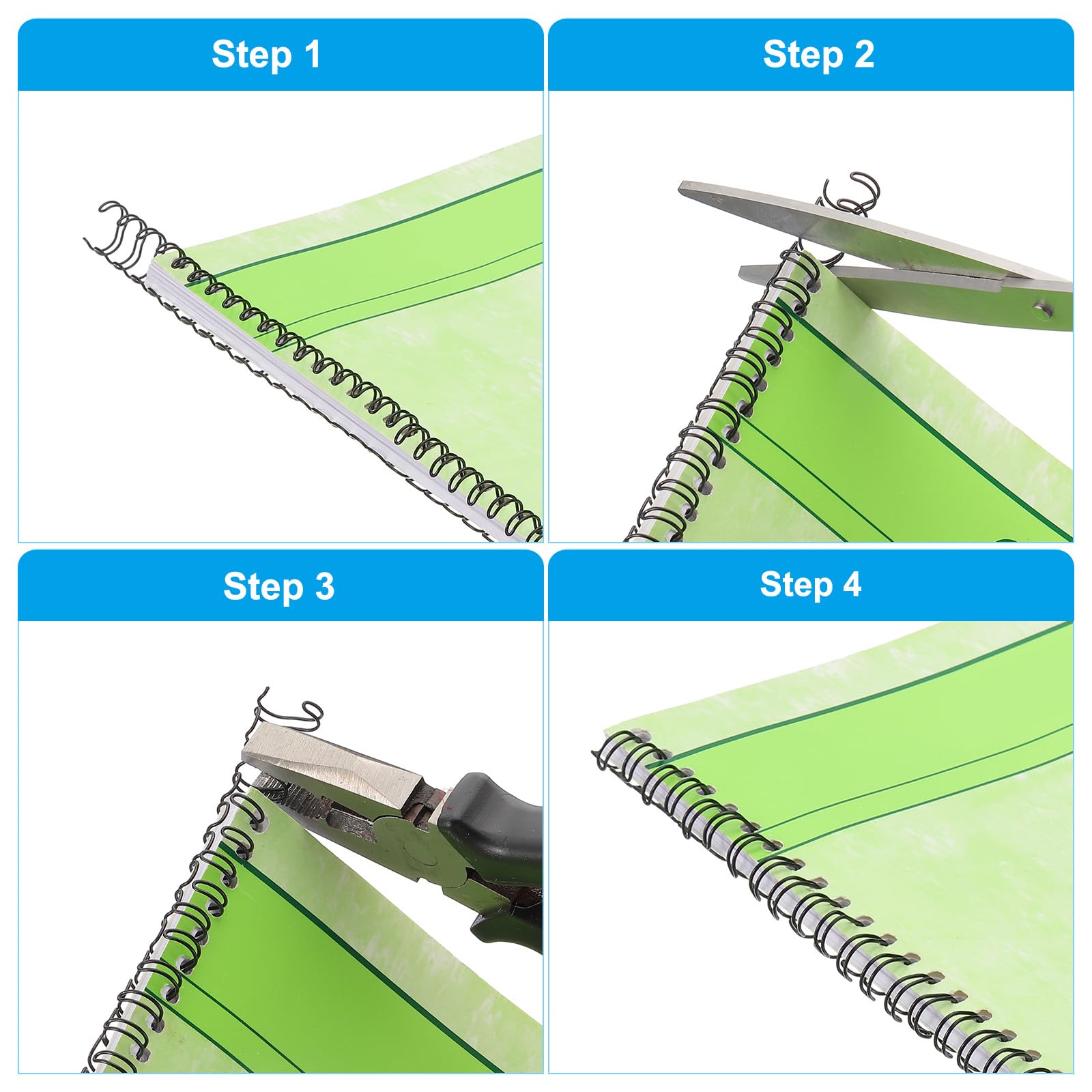 Step 1

Step 2

Step 3

Step 4