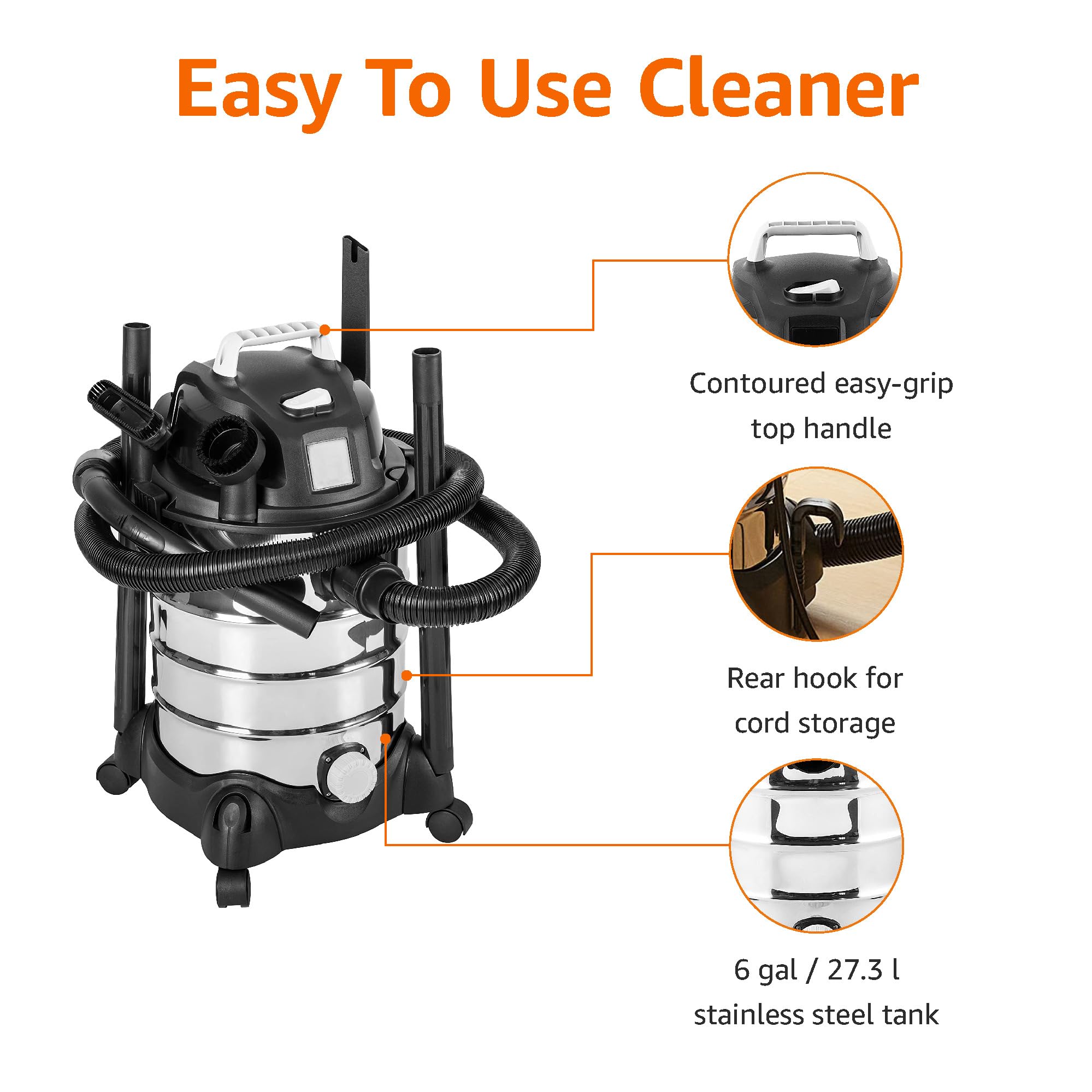 Easy To Use Cleaner

Contoured easy-grip top handle

Rear hook for cord storage

6 gal / 27.3 l stainless steel tank