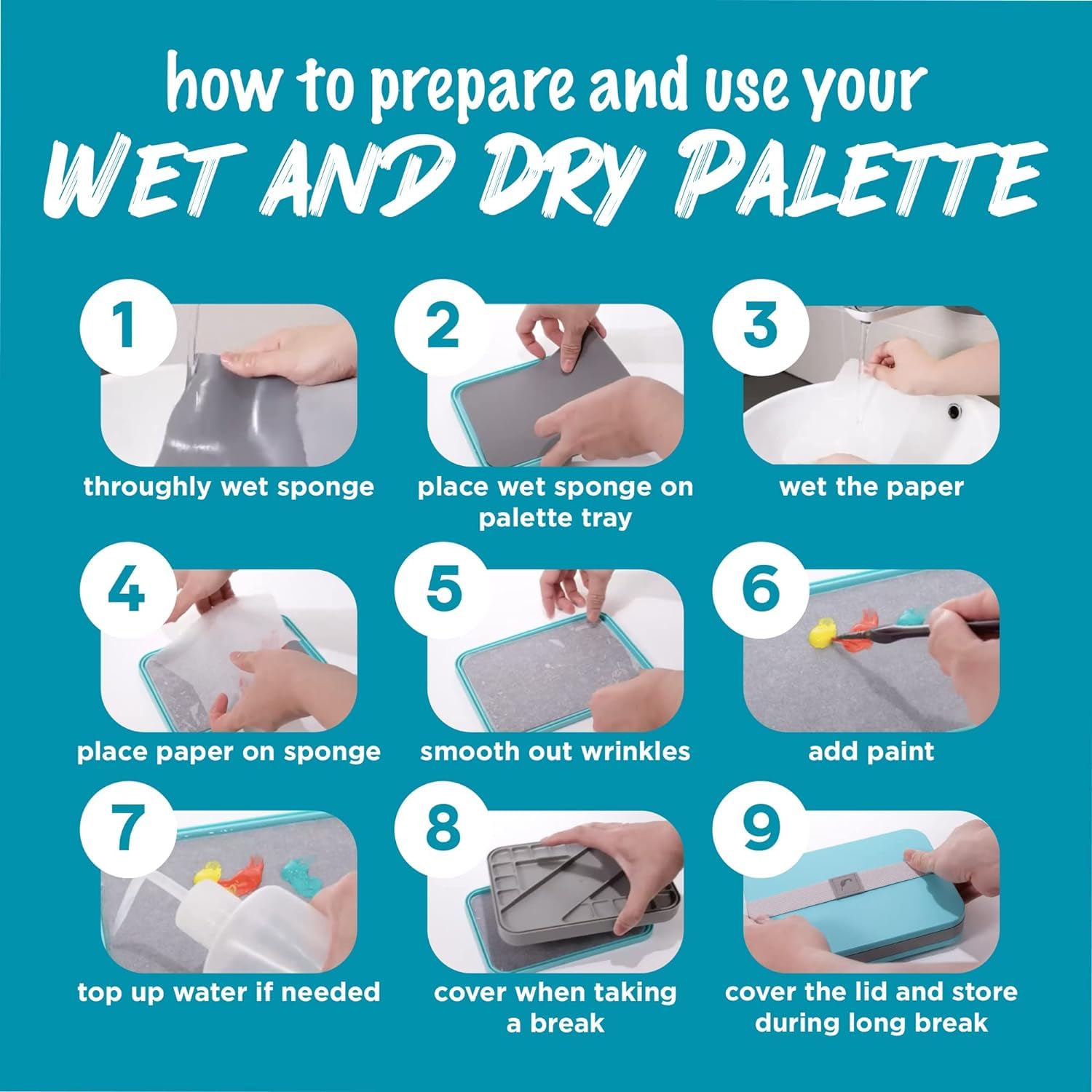 how to prepare and use your
WET AND DRY PALETTE

1
throughly wet sponge

2
place wet sponge on palette tray

3
wet the paper

4
place paper on sponge

5
smooth out wrinkles

6
add paint

7
top up water if needed

8
cover when taking a break

9
cover the lid and store during long break