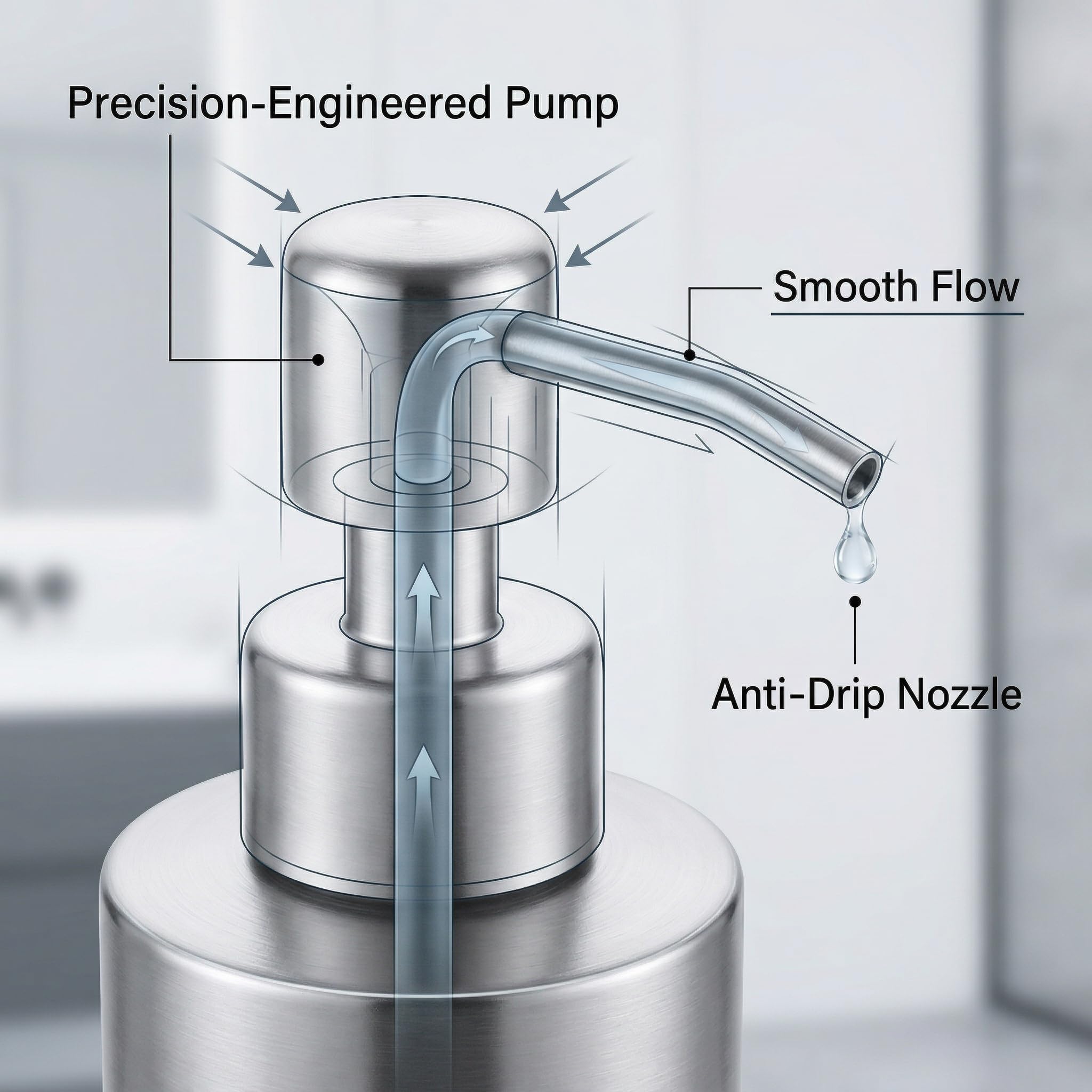 Precision-Engineered Pump

Smooth Flow

Anti-Drip Nozzle