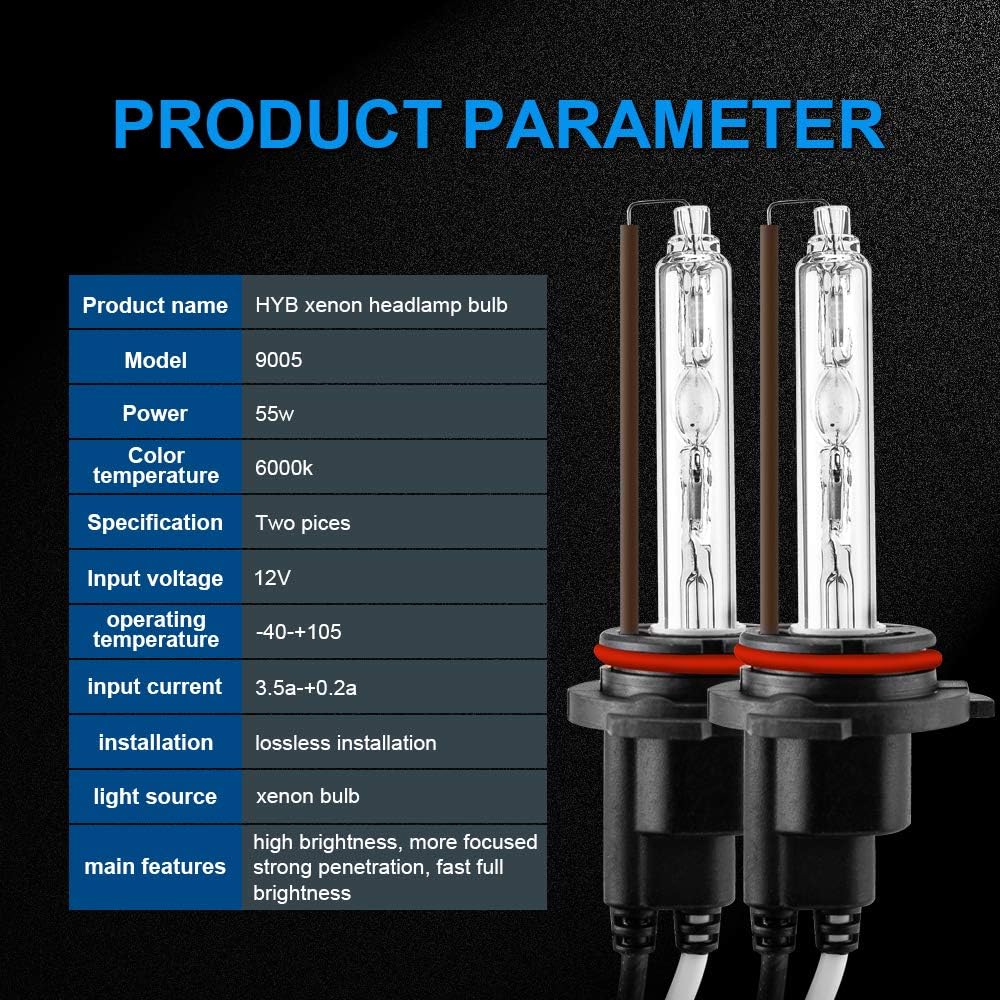 PRODUCT PARAMETER

| Product name | HYB xenon headlamp bulb |
|---|---|
| Model | 9005 |
| Power | 55w |
| Color temperature | 6000k |
| Specification | Two pices |
| Input voltage | 12V |
| operating temperature | -40-+105 |
| input current | 3.5a-+0.2a |
| installation | lossless installation |
| light source | xenon bulb |
| main features | high brightness, more focused strong penetration, fast full brightness |