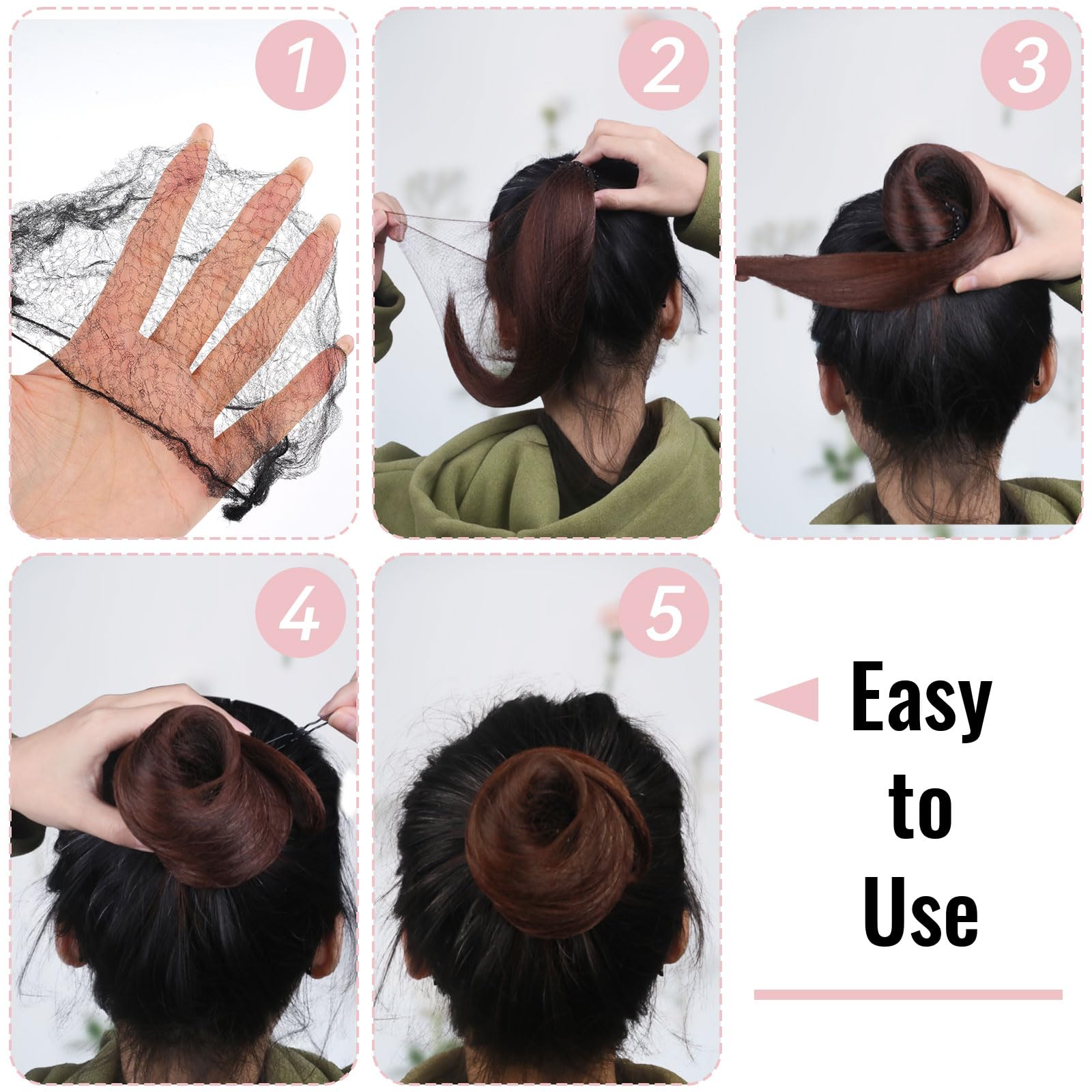 1

2

3

4

5

Easy to Use