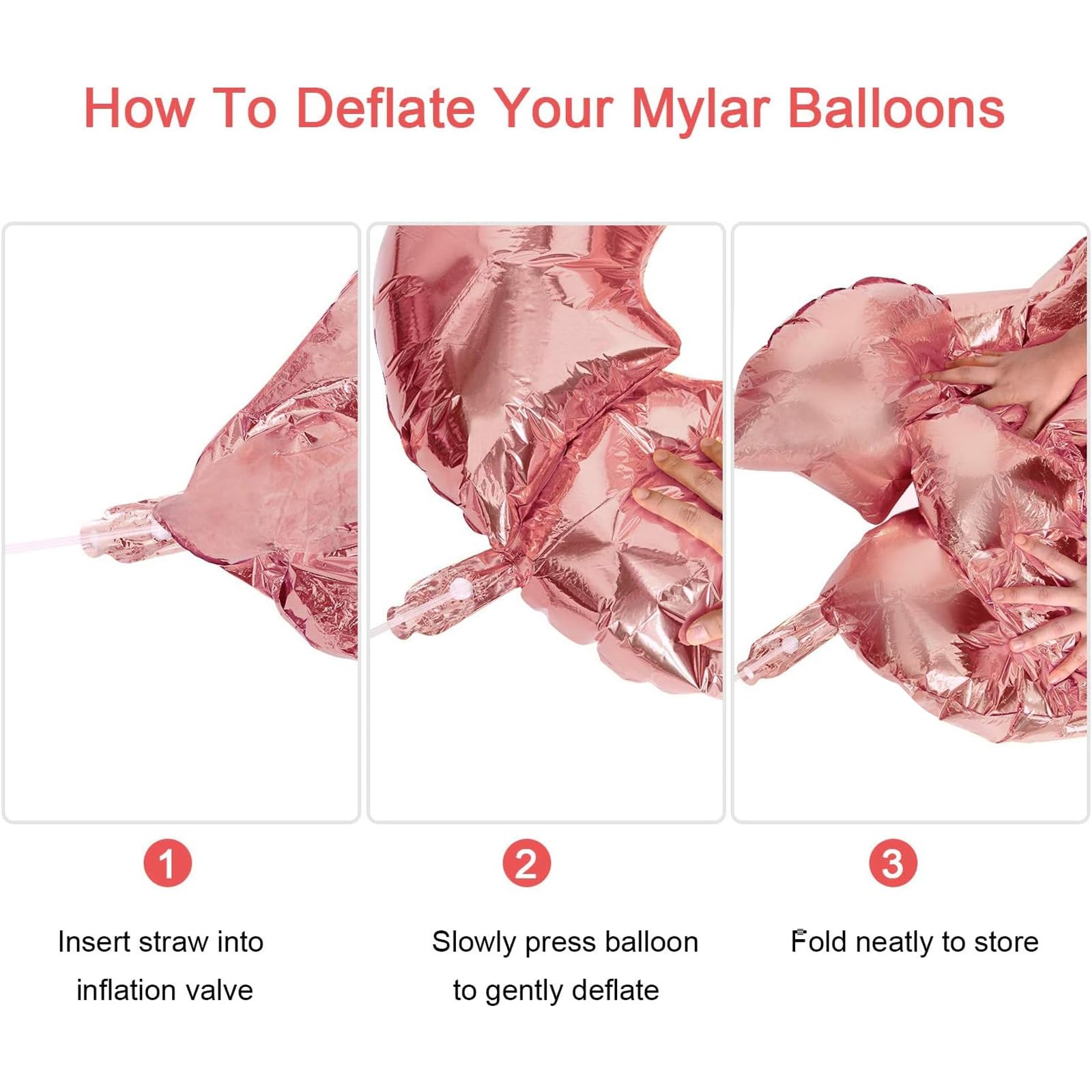 How To Deflate Your Mylar Balloons

1

Insert straw into inflation valve

2

Slowly press balloon to gently deflate

3

Fold neatly to store