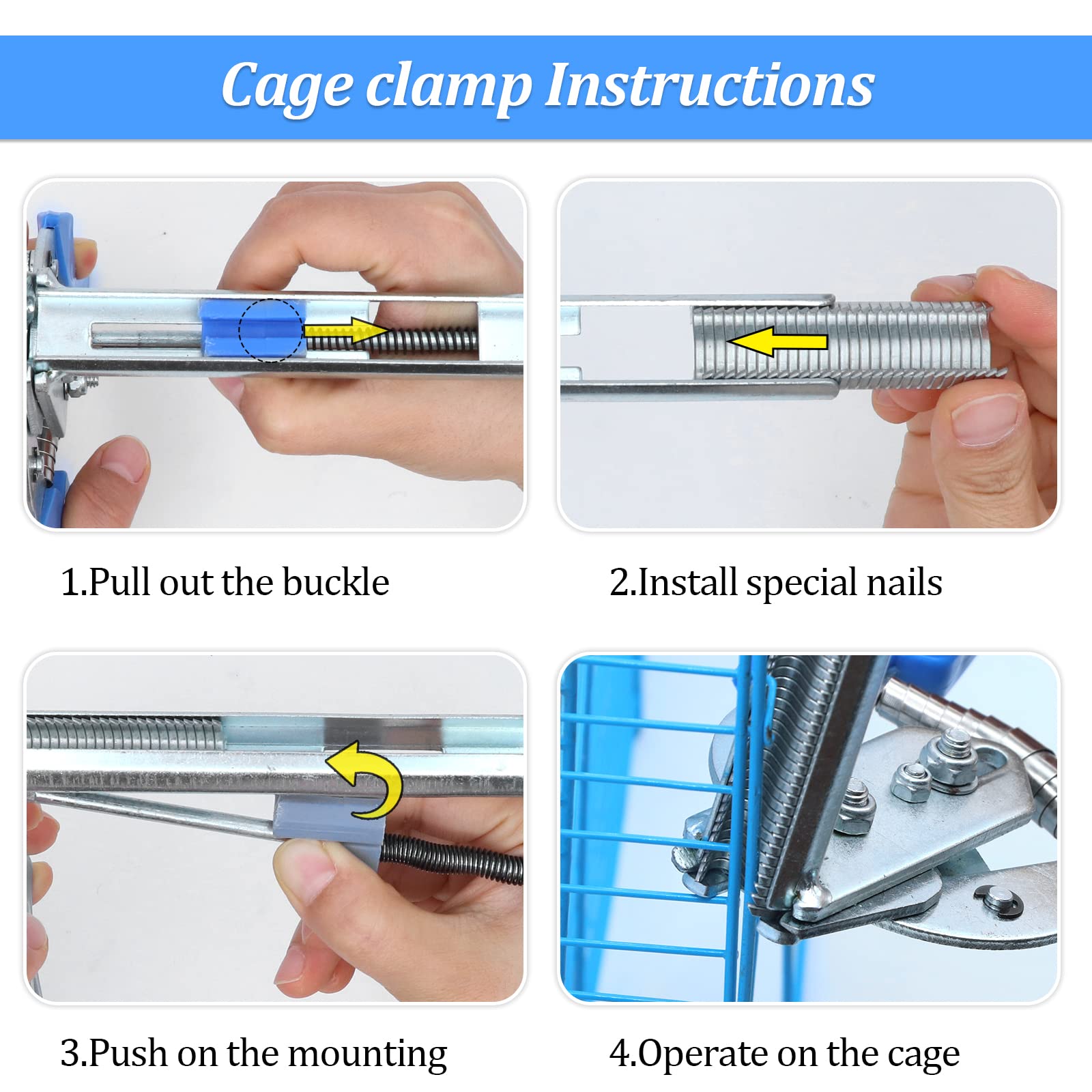 Cage clamp Instructions

1.Pull out the buckle

2.Install special nails

3.Push on the mounting

4.Operate on the cage