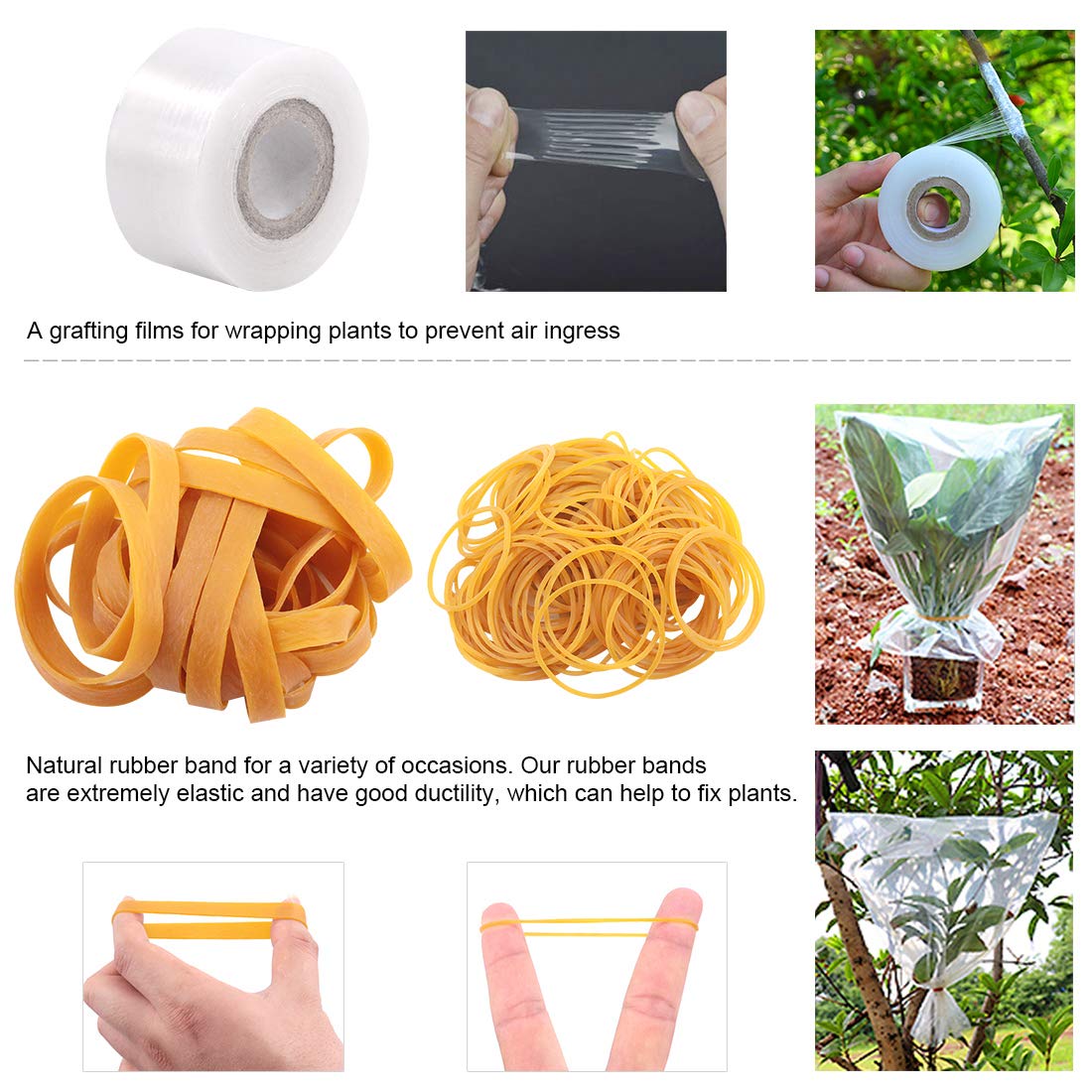 A grafting films for wrapping plants to prevent air ingress

Natural rubber band for a variety of occasions. Our rubber bands are extremely elastic and have good ductility, which can help to fix plants.