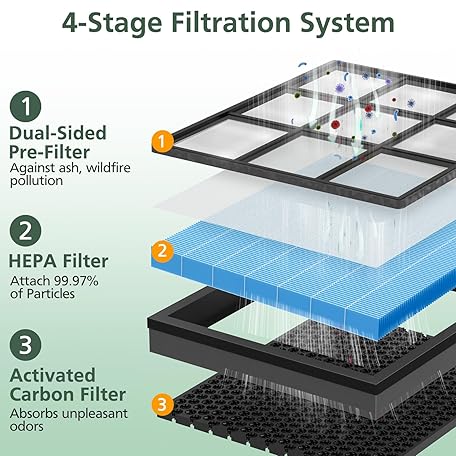 4-Stage Filtration System

1
Dual-Sided Pre-Filter
Against ash, wildfire pollution

2
HEPA Filter
Attach 99.97% of Particles

3
Activated Carbon Filter
Absorbs unpleasant odors

1

2

3