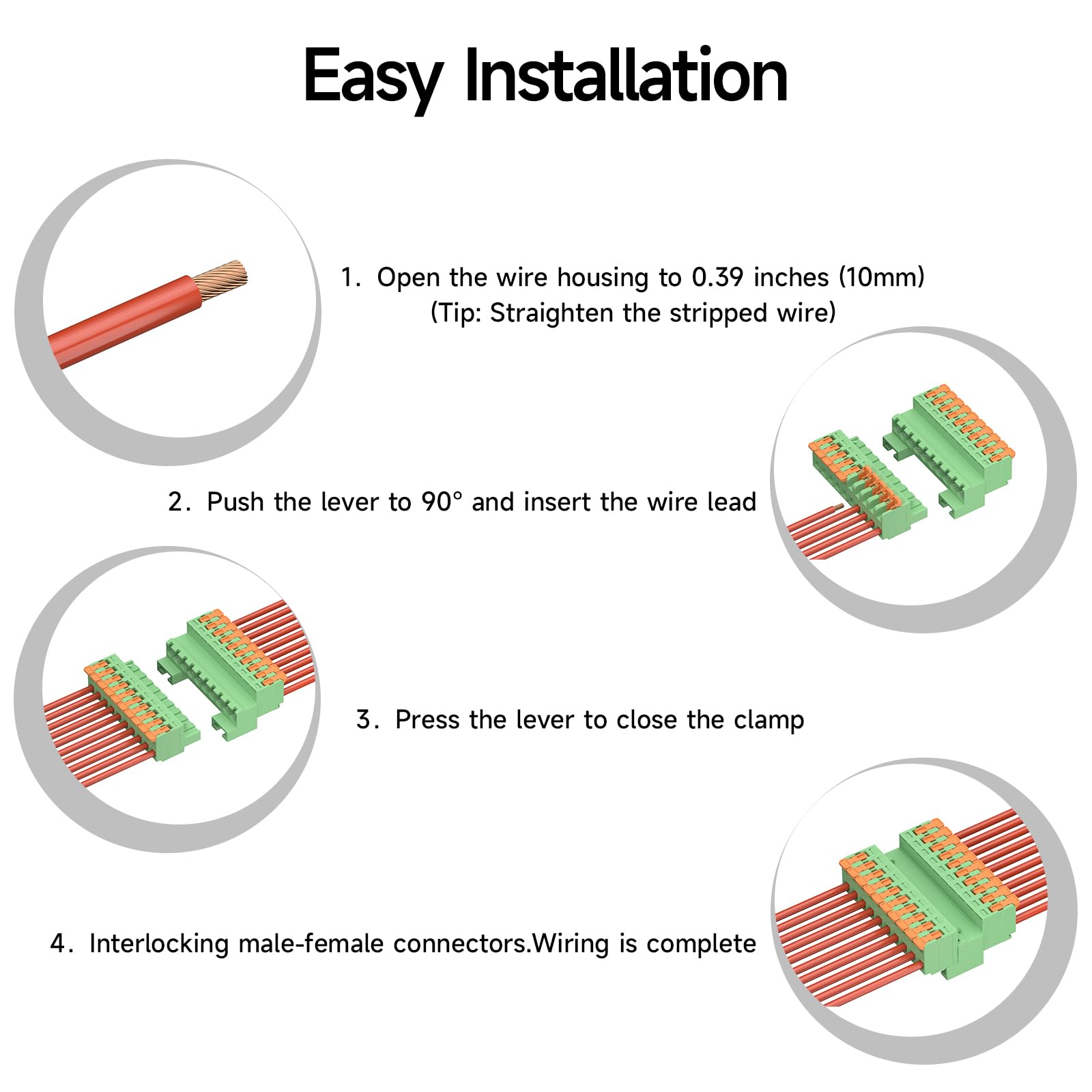 Easy Installation

1. Open the wire housing to 0.39 inches (10mm)
(Tip: Straighten the stripped wire)

2. Push the lever to 90° and insert the wire lead

3. Press the lever to close the clamp

4. Interlocking male-female connectors.Wiring is complete