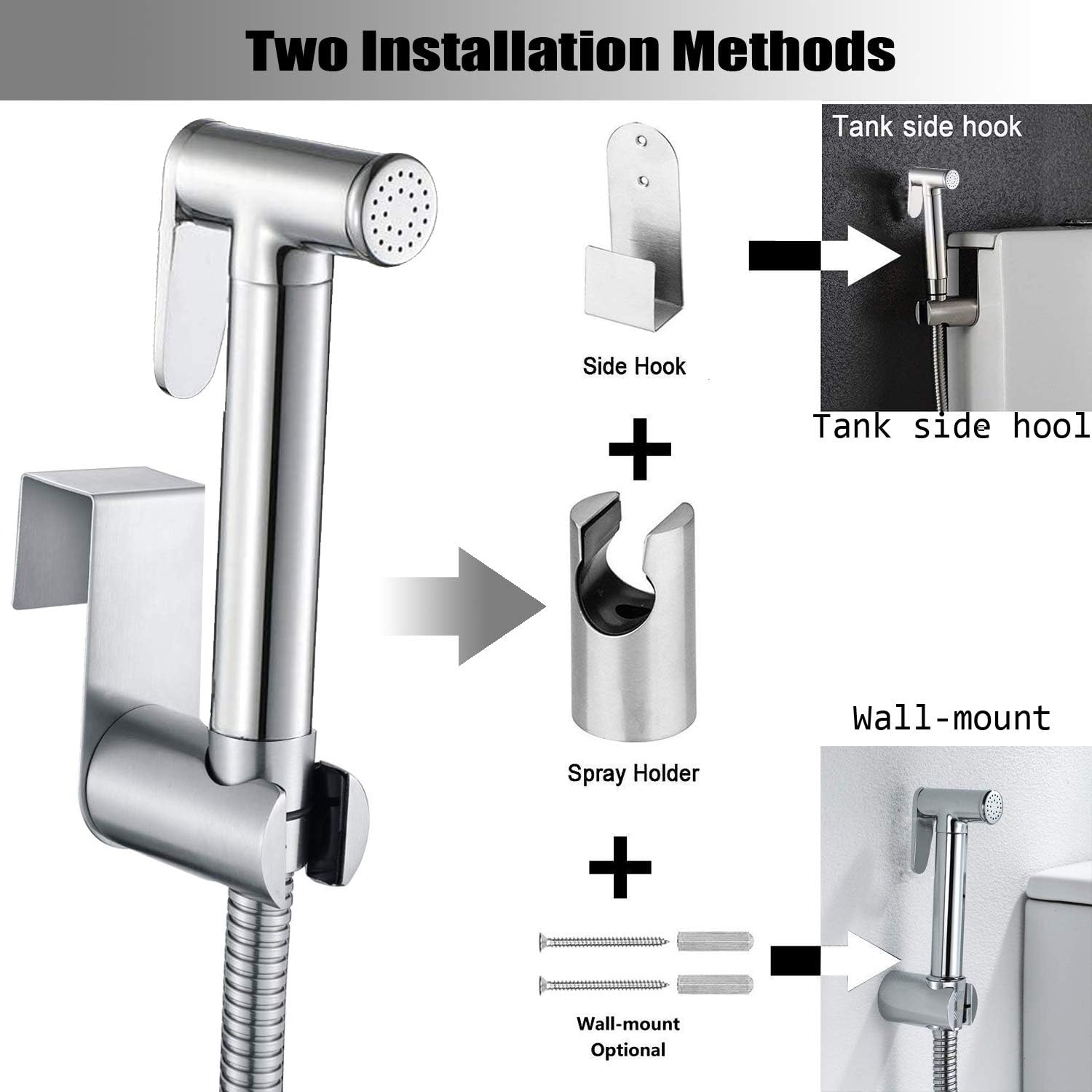 Two Installation Methods

Side Hook

Tank side hook

Tank side hool

Spray Holder

Wall-mount

Wall-mount Optional