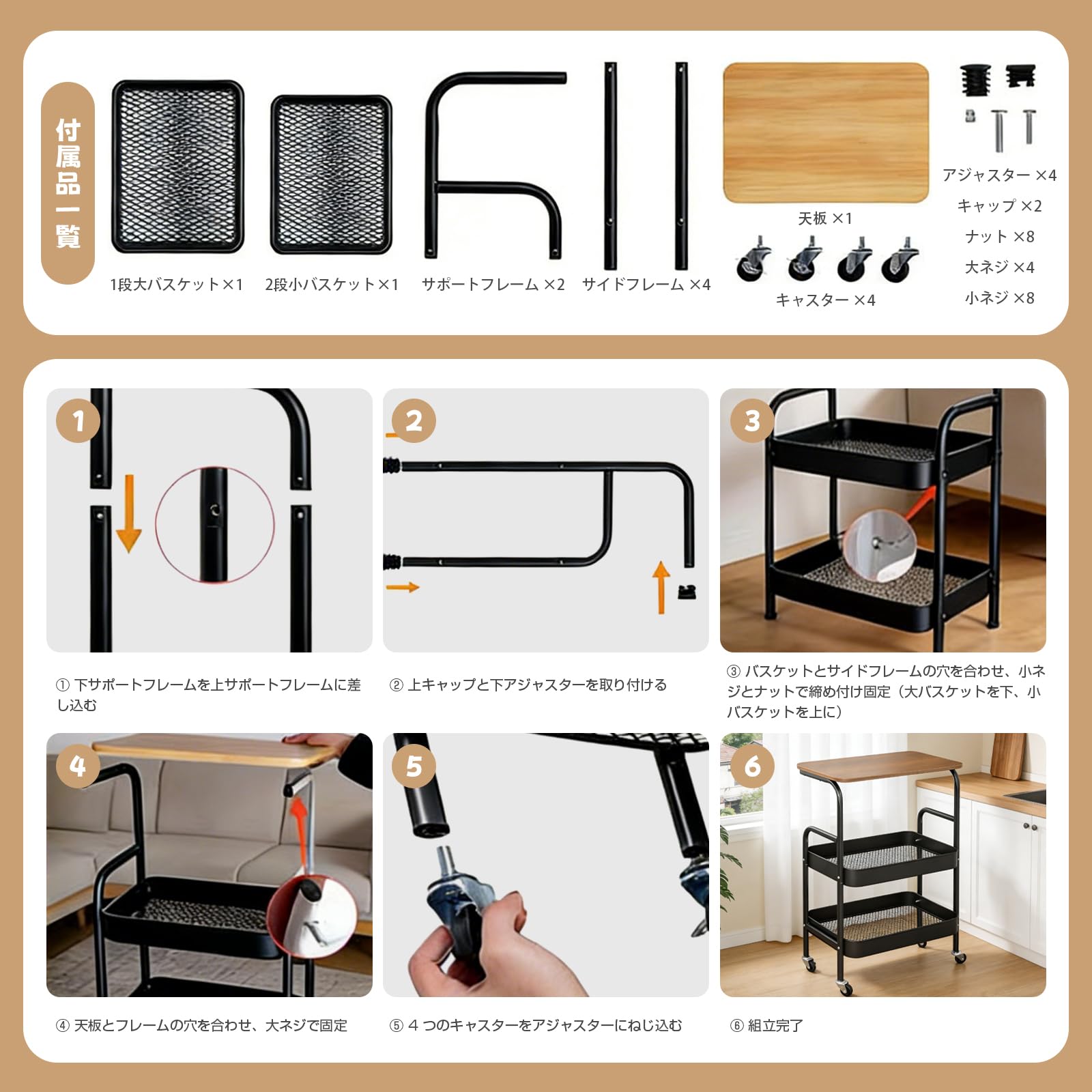 付属品一覧

1段大バスケット×1

2段小バスケット×1

サポートフレーム ×2

サイドフレーム ×4

天板 ×1

キャスター ×4

アジャスター ×4

キャップ ×2

ナット ×8

大ネジ ×4

小ネジ ×8

1

2

3

① 下サポートフレームを上サポートフレームに差し込む

② 上キャップと下アジャスターを取り付ける

③ バスケットとサイドフレームの穴を合わせ、小ネジとナットで締め付け固定（大バスケットを下、小バスケットを上に）

4

5

6

④ 天板とフレームの穴を合わせ、大ネジで固定

⑤ 4 つのキャスターをアジャスターにねじ込む

⑥ 組立完了