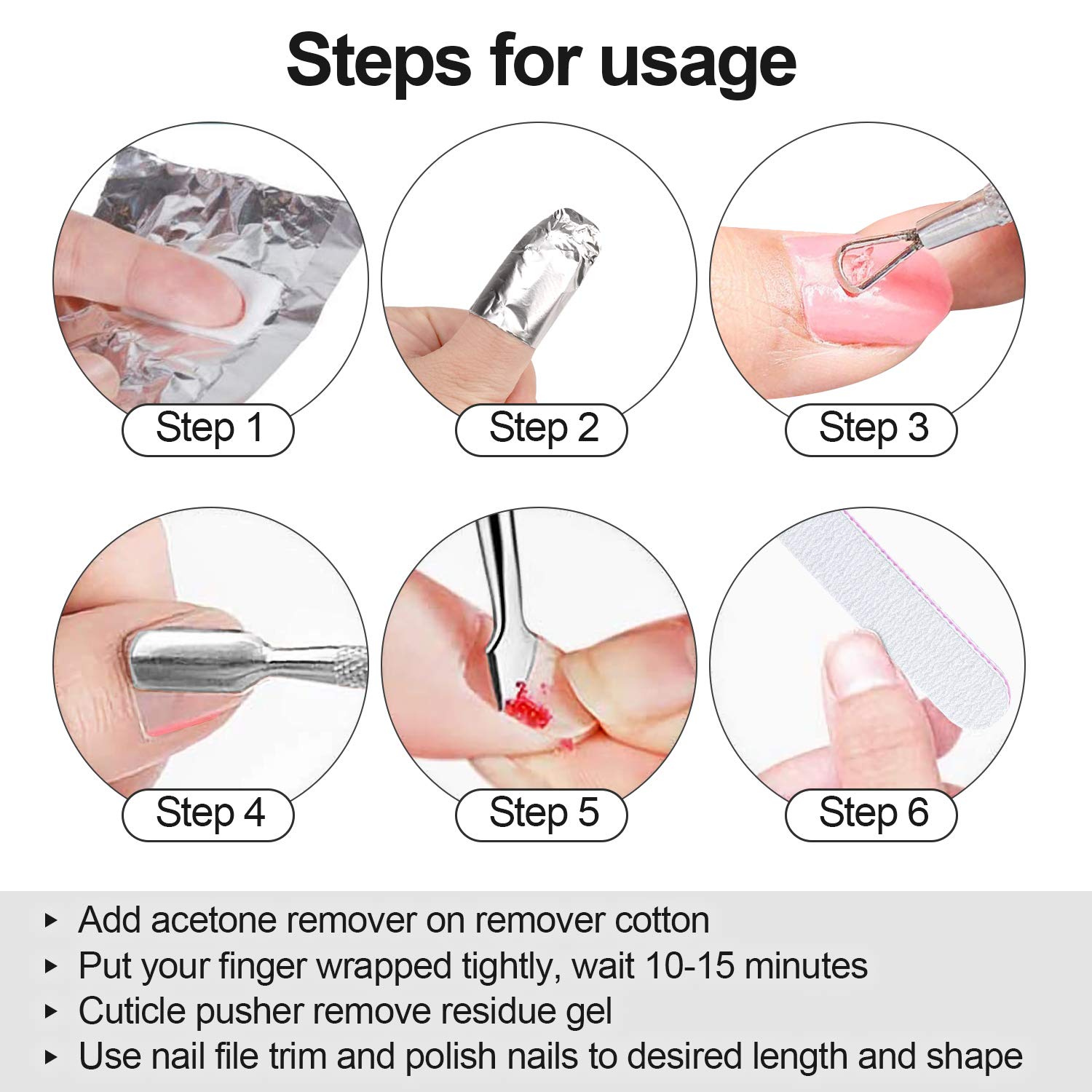 Steps for usage

Step 1

Step 2

Step 3

Step 4

Step 5

Step 6

▸ Add acetone remover on remover cotton
▸ Put your finger wrapped tightly, wait 10-15 minutes
▸ Cuticle pusher remove residue gel
▸ Use nail file trim and polish nails to desired length and shape