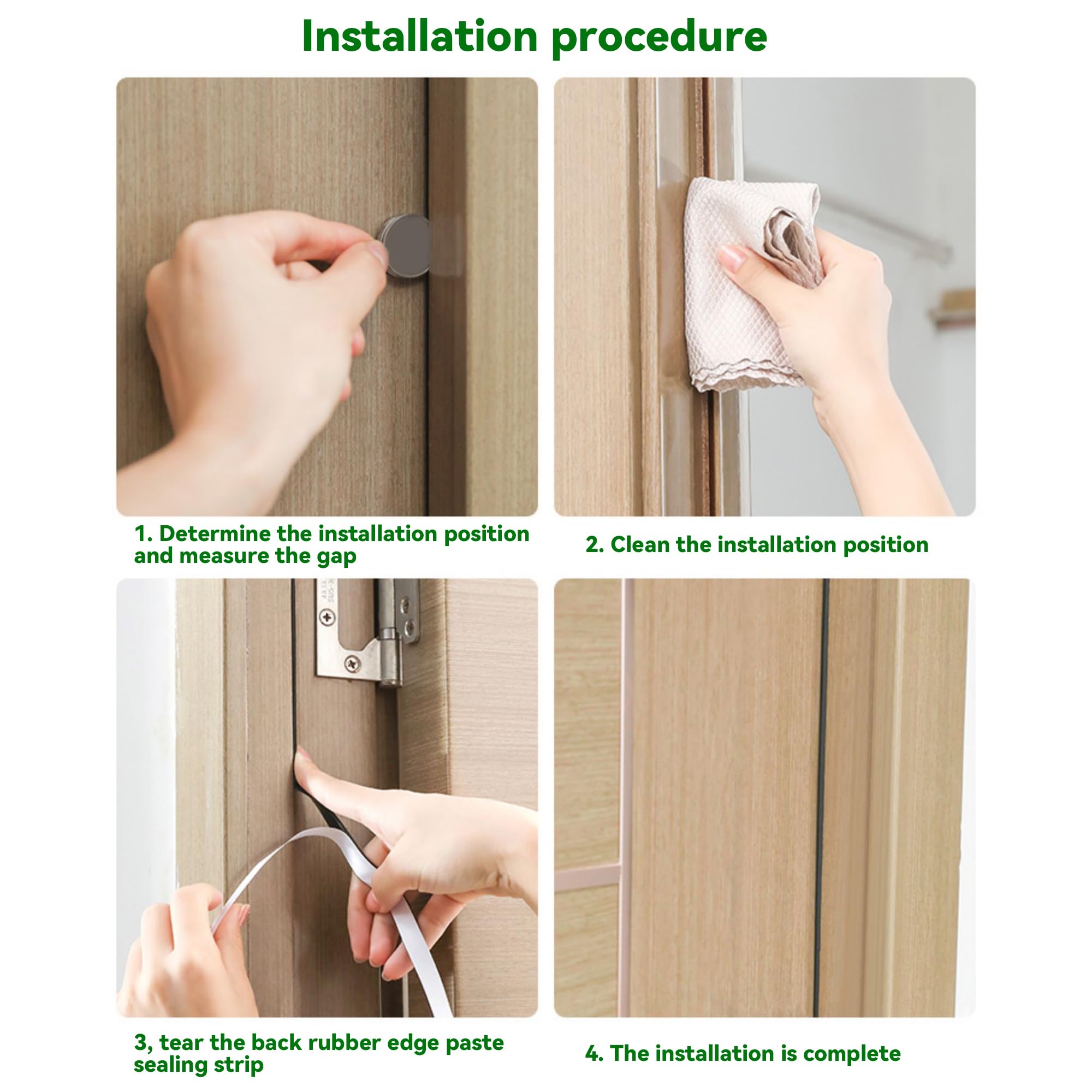 Installation procedure

1. Determine the installation position and measure the gap

2. Clean the installation position

3, tear the back rubber edge paste sealing strip

4. The installation is complete