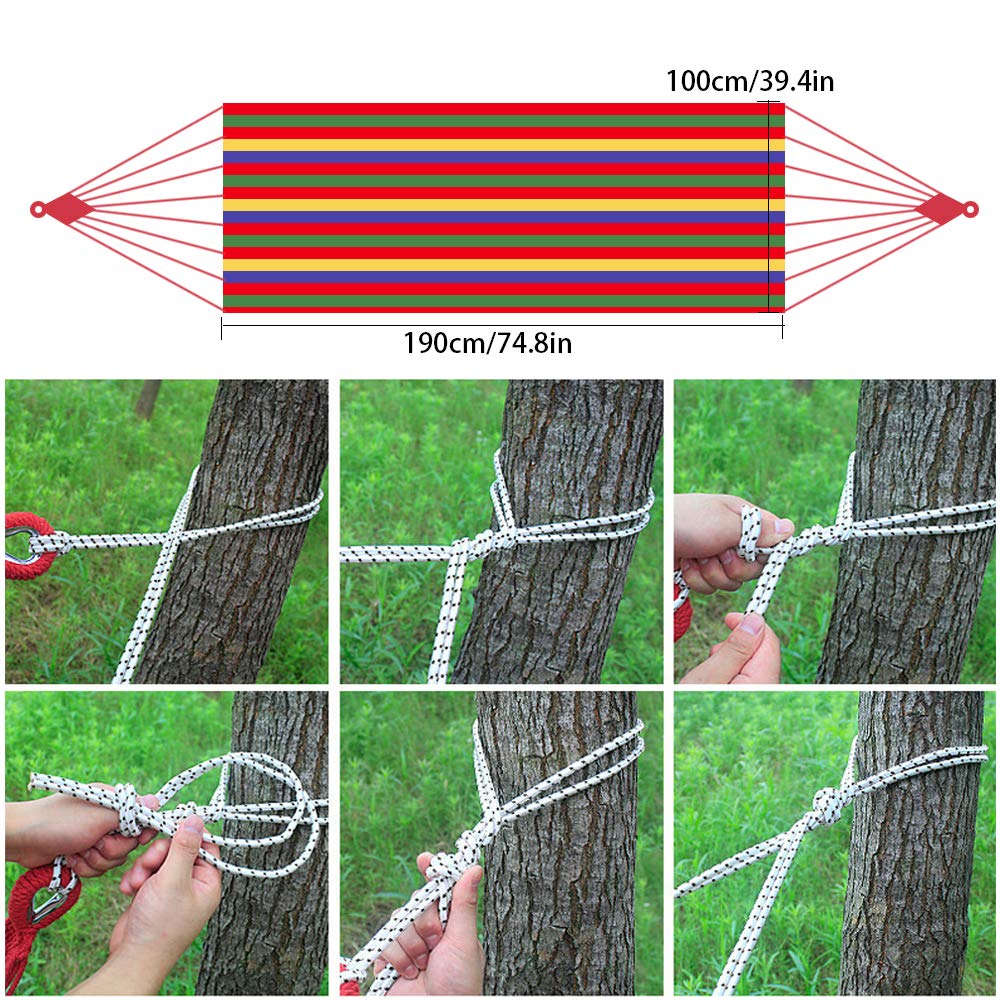 100cm/39.4in

190cm/74.8in