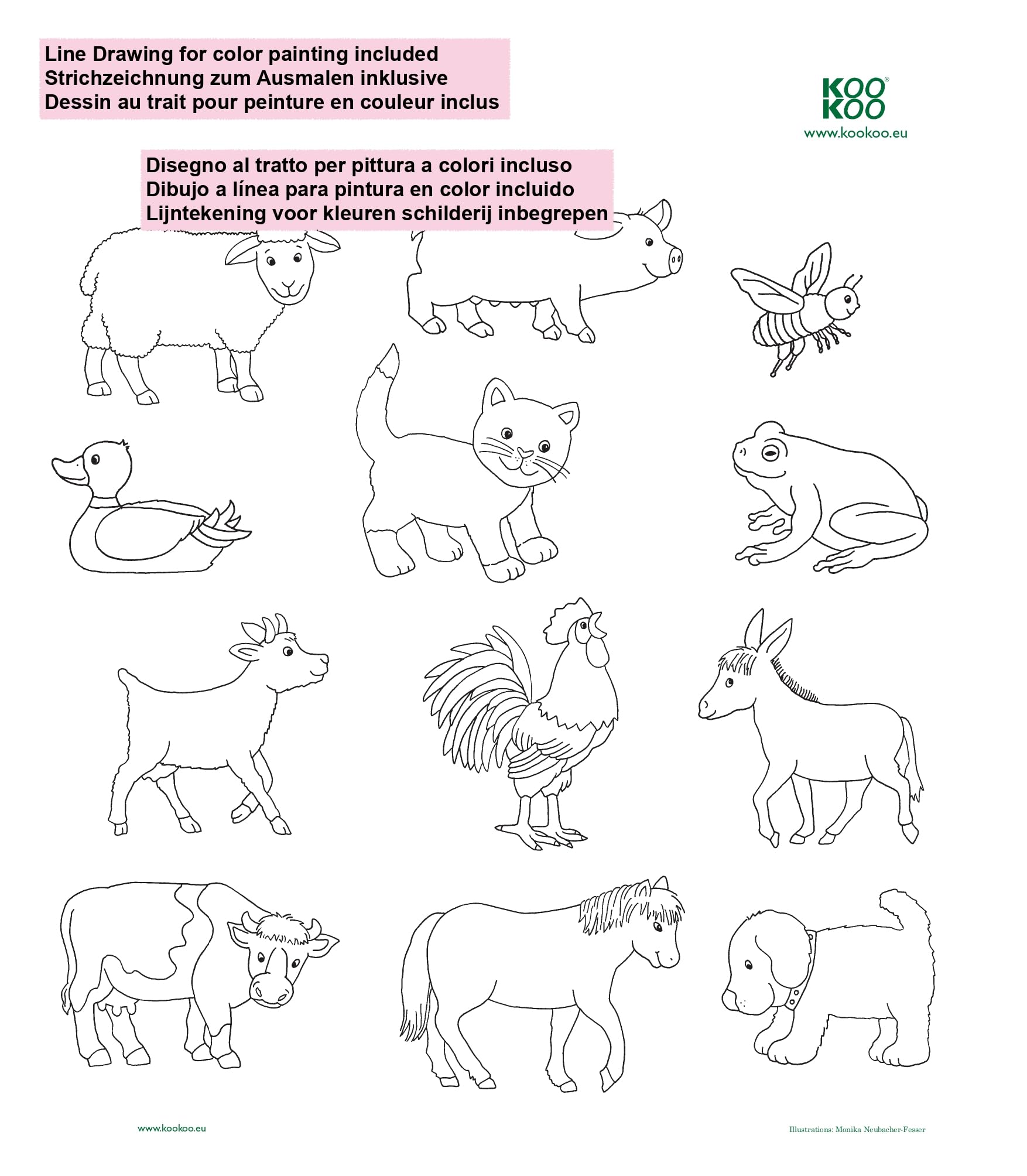 Line Drawing for color painting included
Strichzeichnung zum Ausmalen inklusive
Dessin au trait pour peinture en couleur inclus

KOO KOO®
www.kookoo.eu

Disegno al tratto per pittura a colori incluso
Dibujo a línea para pintura en color incluido
Lijntekening voor kleuren schilderij inbegrepen

www.kookoo.eu

Illustrations: Monika Neubacher-Fesser