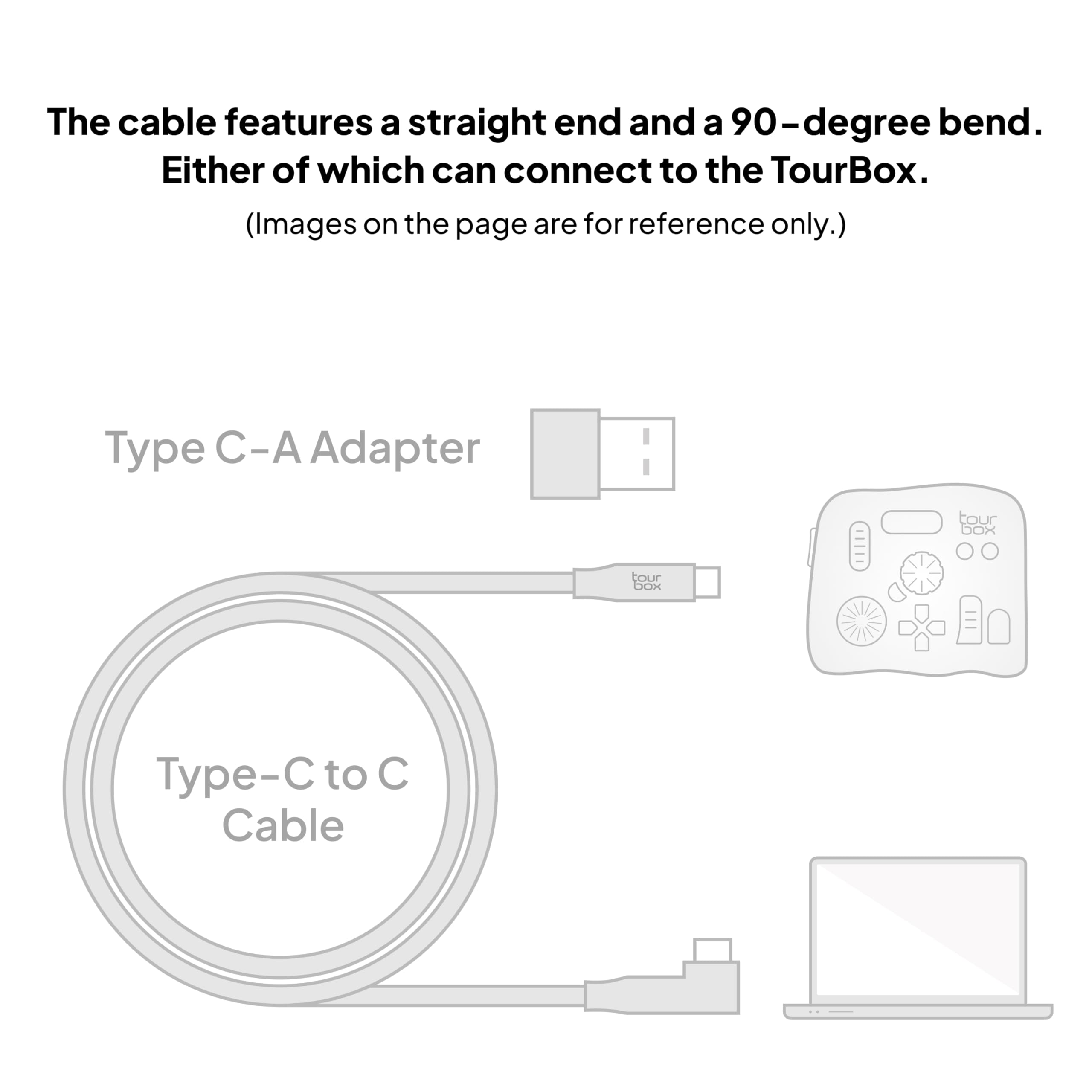 The cable features a straight end and a 90-degree bend.
Either of which can connect to the TourBox.

(Images on the page are for reference only.)

Type C-A Adapter

tour box

tour box

Type-C to C Cable