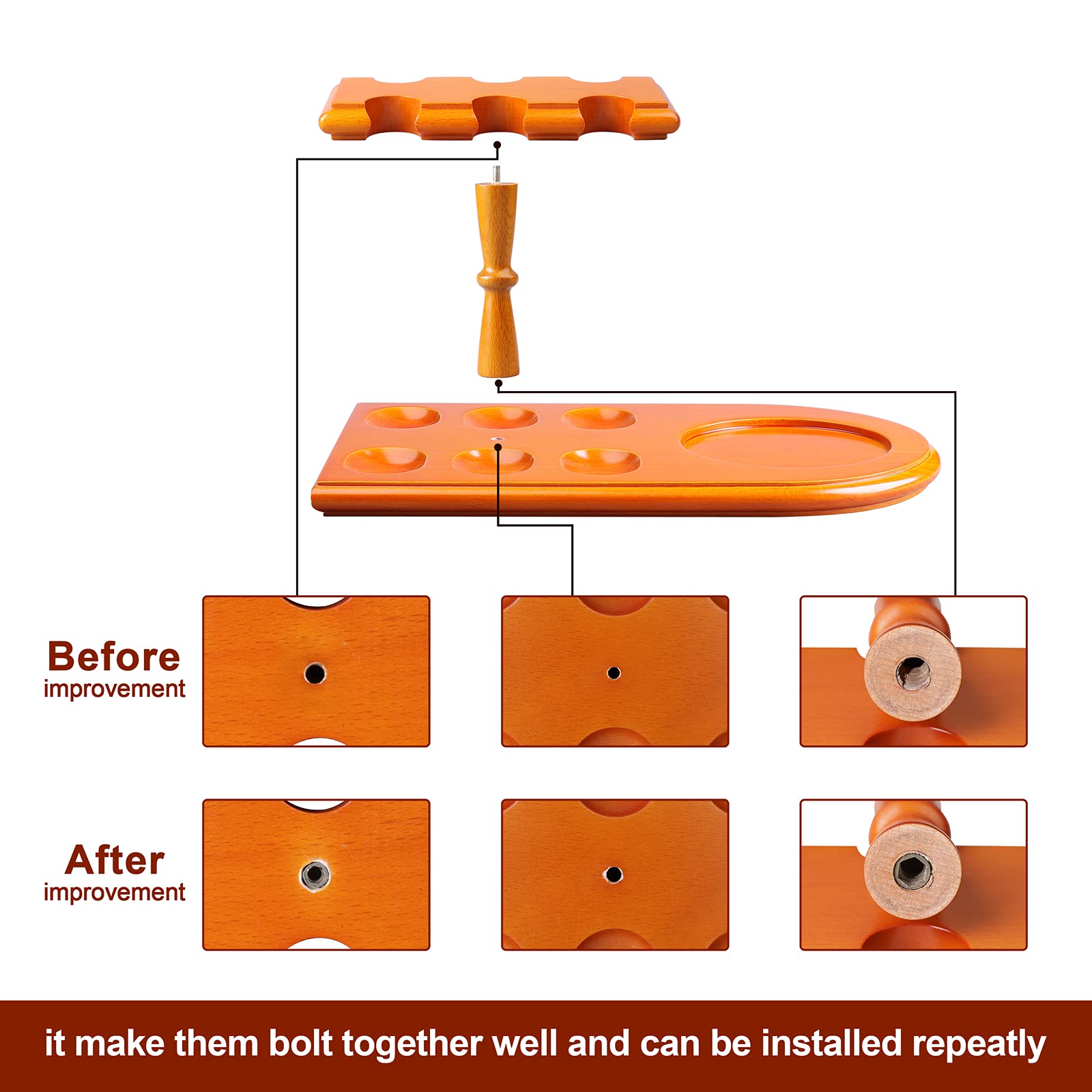 Before
improvement

After
improvement

it make them bolt together well and can be installed repeatly