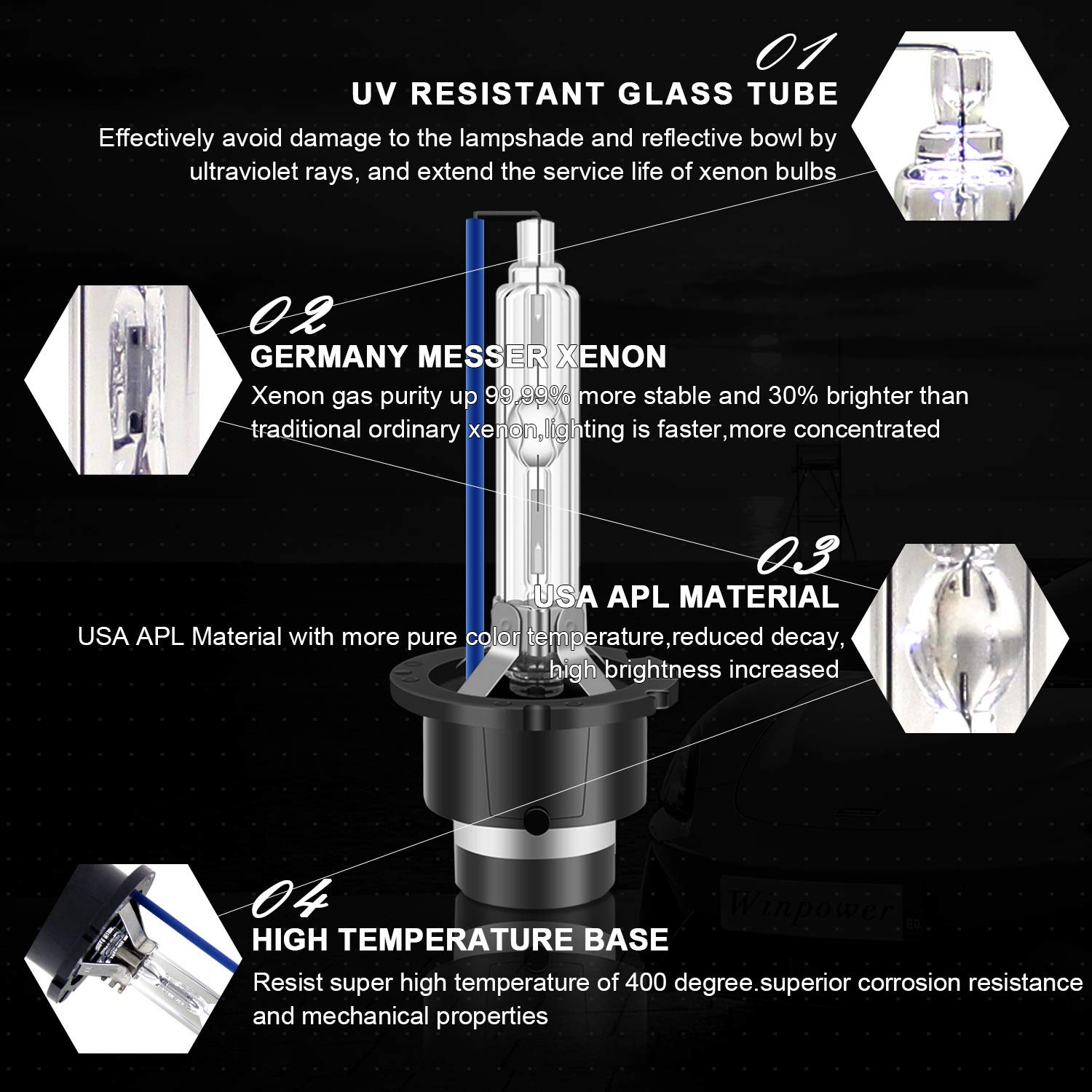 01
UV RESISTANT GLASS TUBE
Effectively avoid damage to the lampshade and reflective bowl by ultraviolet rays, and extend the service life of xenon bulbs

02
GERMANY MESSER XENON
Xenon gas purity up 99.99% more stable and 30% brighter than traditional ordinary xenon,lighting is faster,more concentrated

03
USA APL MATERIAL
USA APL Material with more pure color temperature,reduced decay, high brightness increased

Winpower

04
HIGH TEMPERATURE BASE
Resist super high temperature of 400 degree.superior corrosion resistance and mechanical properties