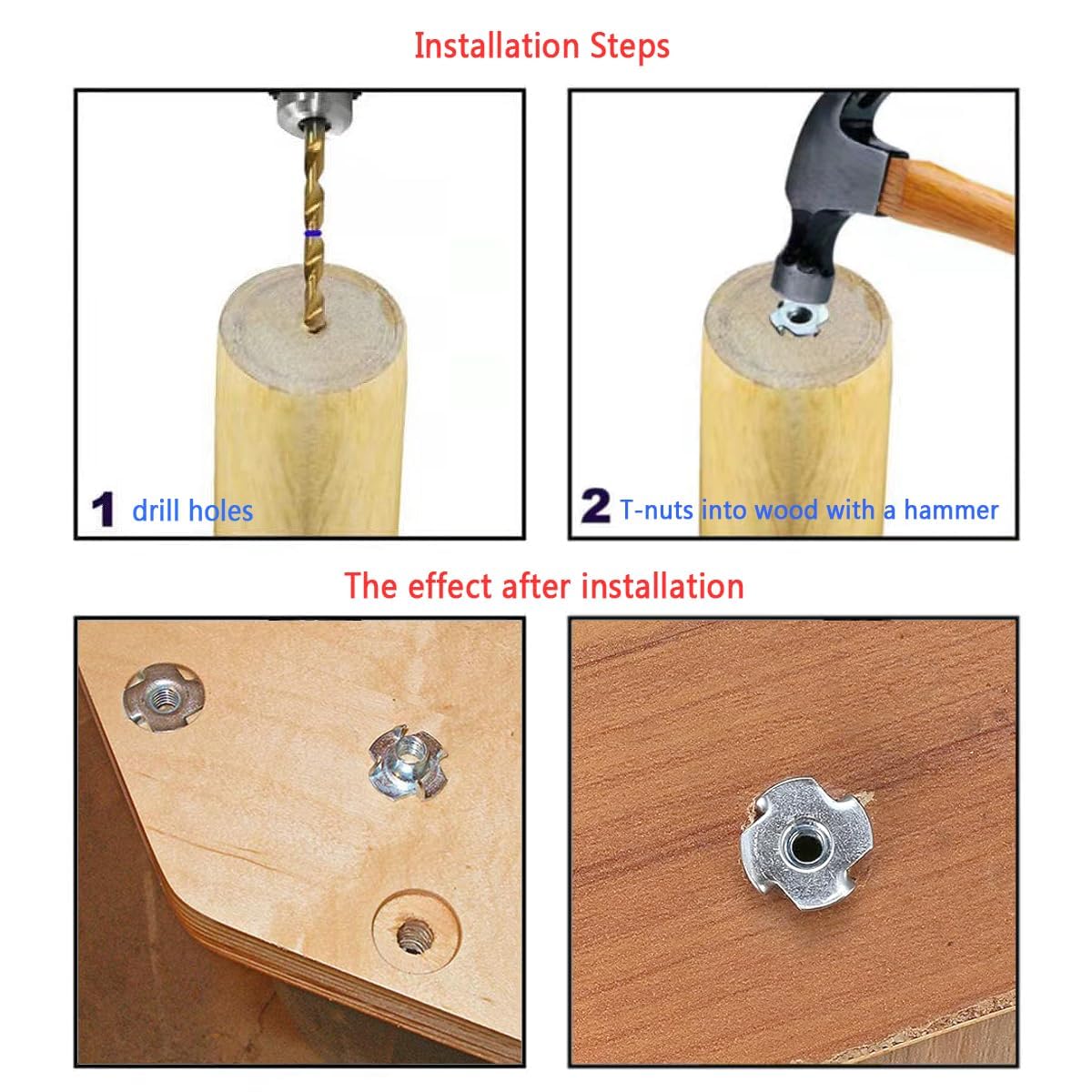 Installation Steps

1 drill holes

2 T-nuts into wood with a hammer

The effect after installation