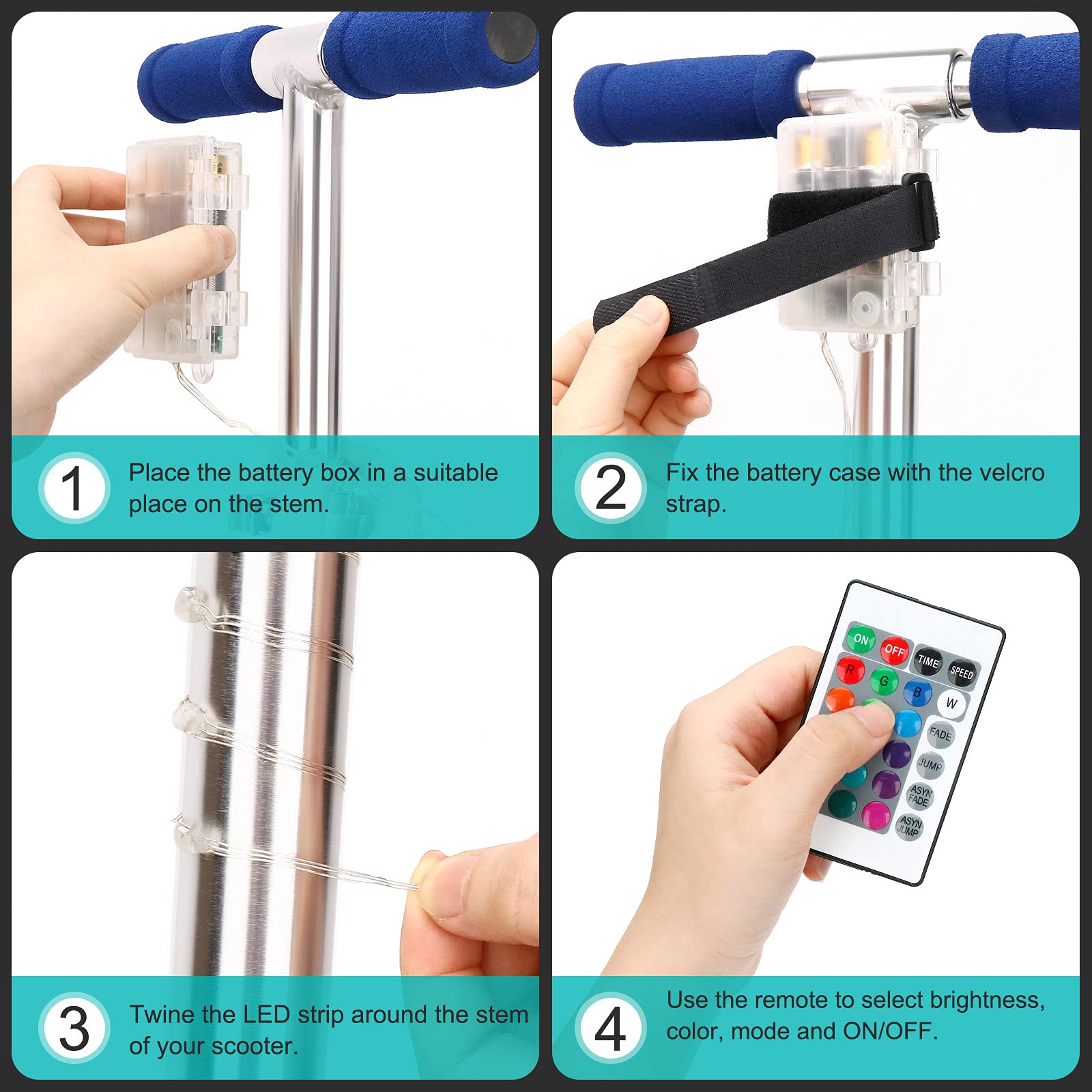 1 Place the battery box in a suitable place on the stem.

2 Fix the battery case with the velcro strap.

3 Twine the LED strip around the stem of your scooter.

ON OFF TIME SPEED
R G B W
FADE
JUMP
ASYN FADE
ASYN JUMP

4 Use the remote to select brightness, color, mode and ON/OFF.