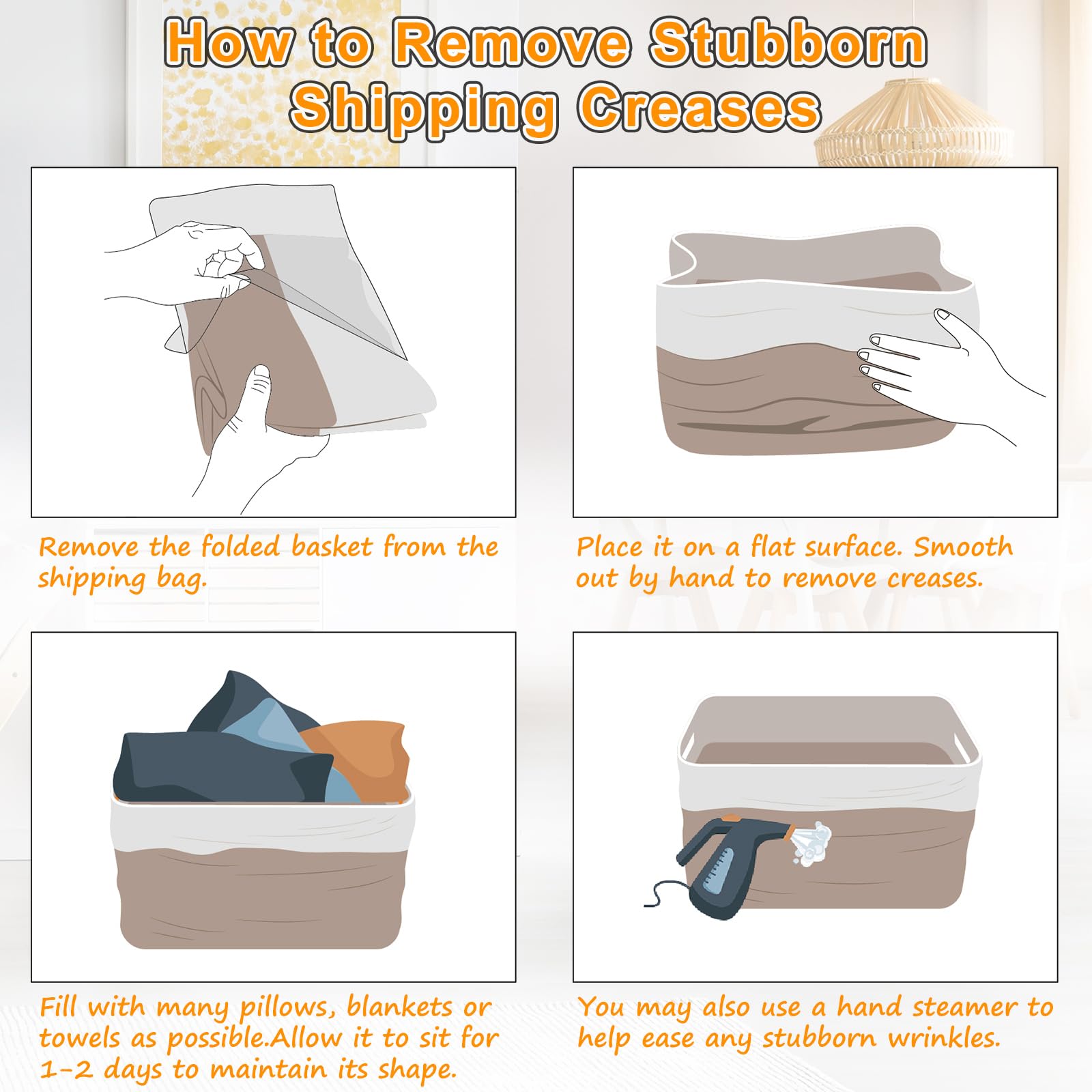 How to Remove Stubborn Shipping Creases

Remove the folded basket from the shipping bag.

Place it on a flat surface. Smooth out by hand to remove creases.

Fill with many pillows, blankets or towels as possible.Allow it to sit for 1-2 days to maintain its shape.

You may also use a hand steamer to help ease any stubborn wrinkles.