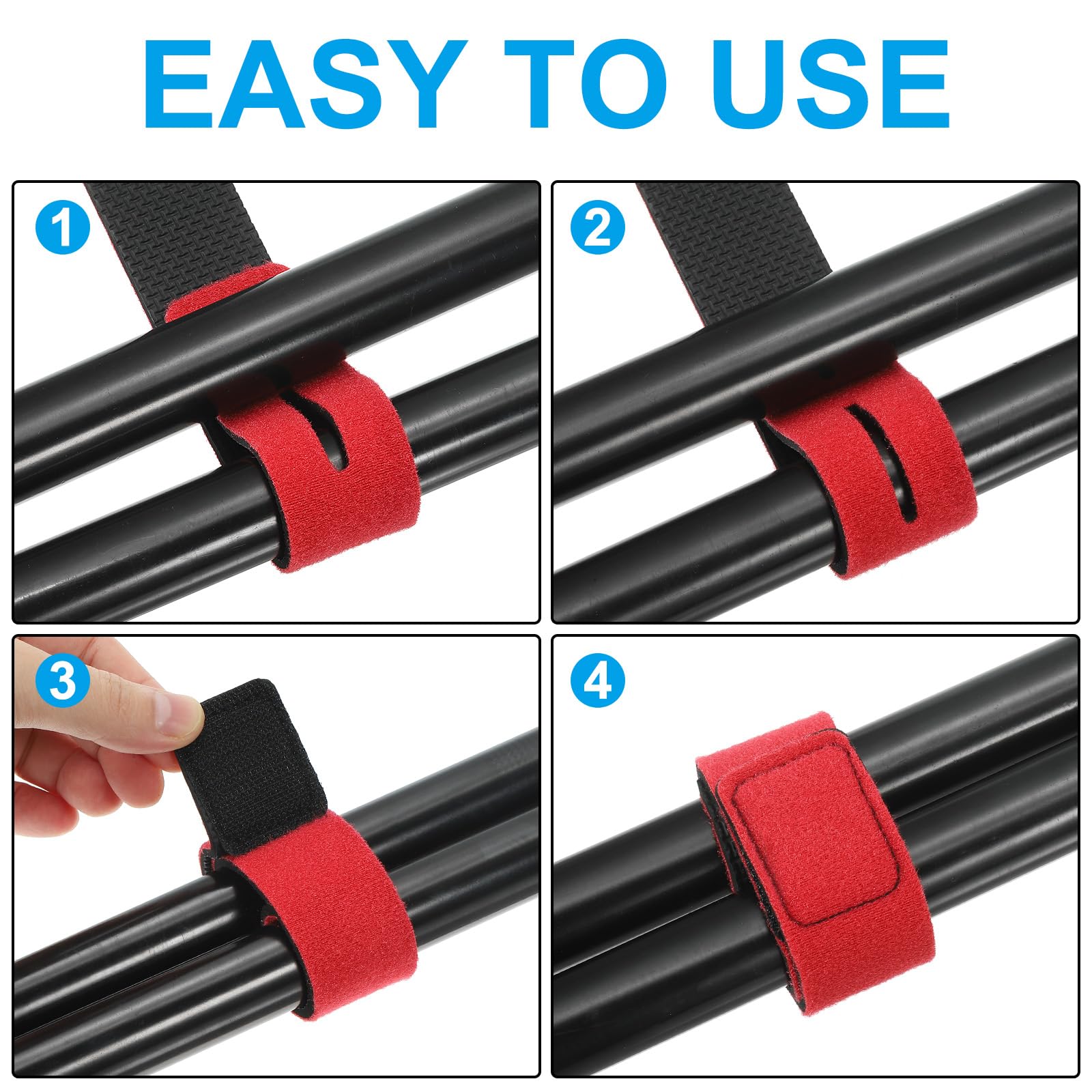 EASY TO USE

1

2

3

4