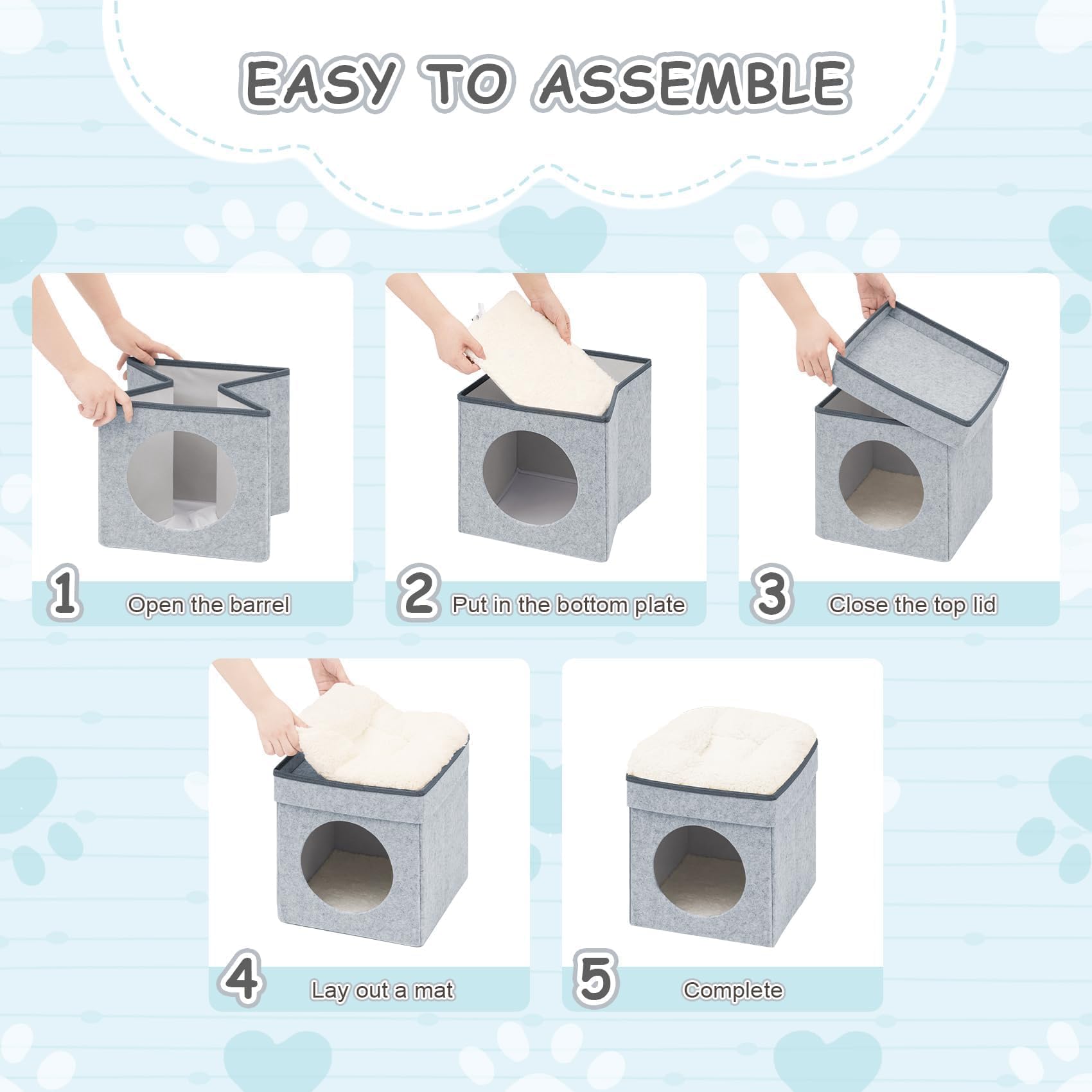 EASY TO ASSEMBLE

1 Open the barrel

2 Put in the bottom plate

3 Close the top lid

4 Lay out a mat

5 Complete