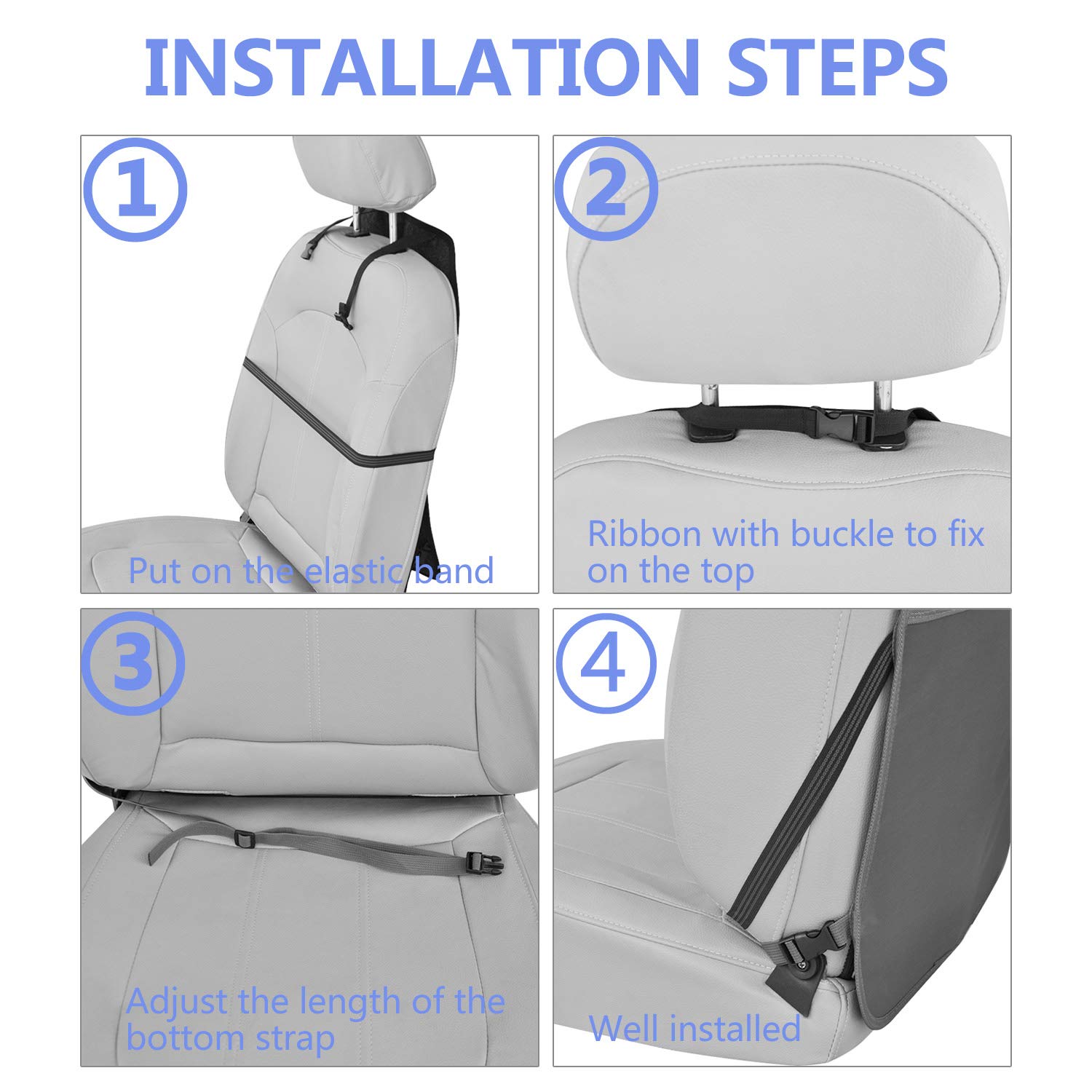 INSTALLATION STEPS

①

Put on the elastic band

②

Ribbon with buckle to fix on the top

③

Adjust the length of the bottom strap

④

Well installed