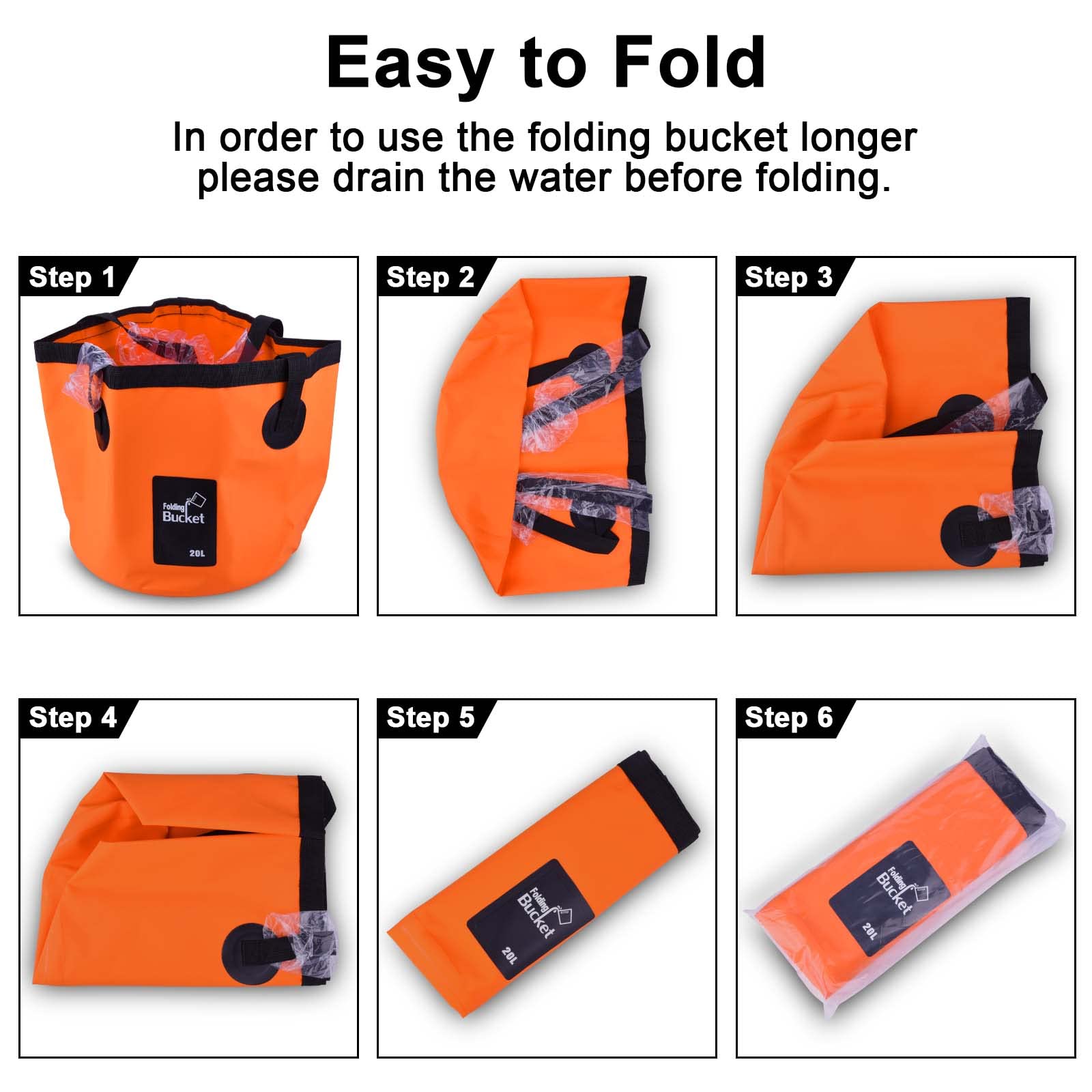 Easy to Fold

In order to use the folding bucket longer please drain the water before folding.

Step 1

Folding Bucket

20L

Step 2

Step 3

Step 4

Step 5

Folding Bucket

20L

Step 6

Folding Bucket

20L