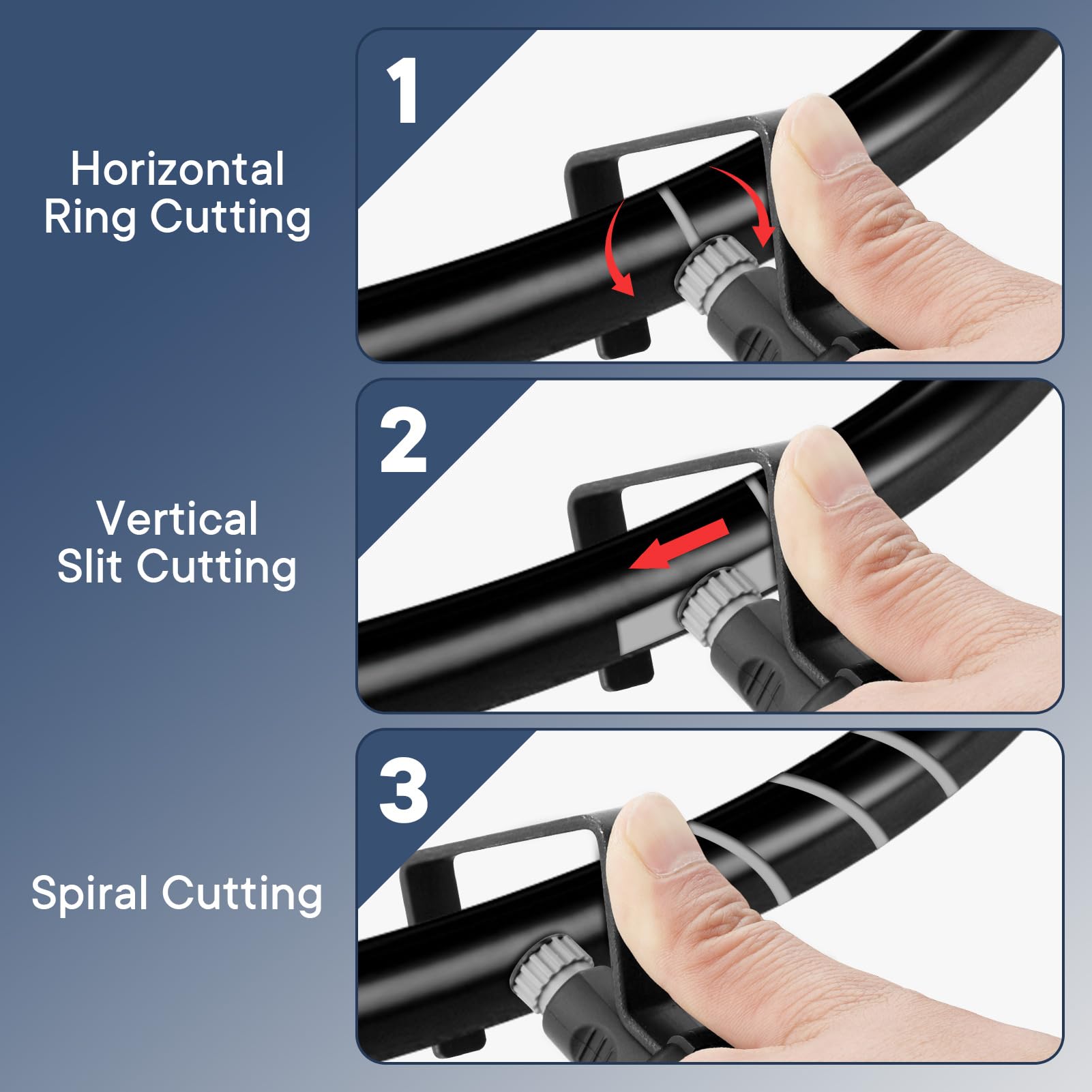 Horizontal Ring Cutting

1

Vertical Slit Cutting

2

Spiral Cutting

3