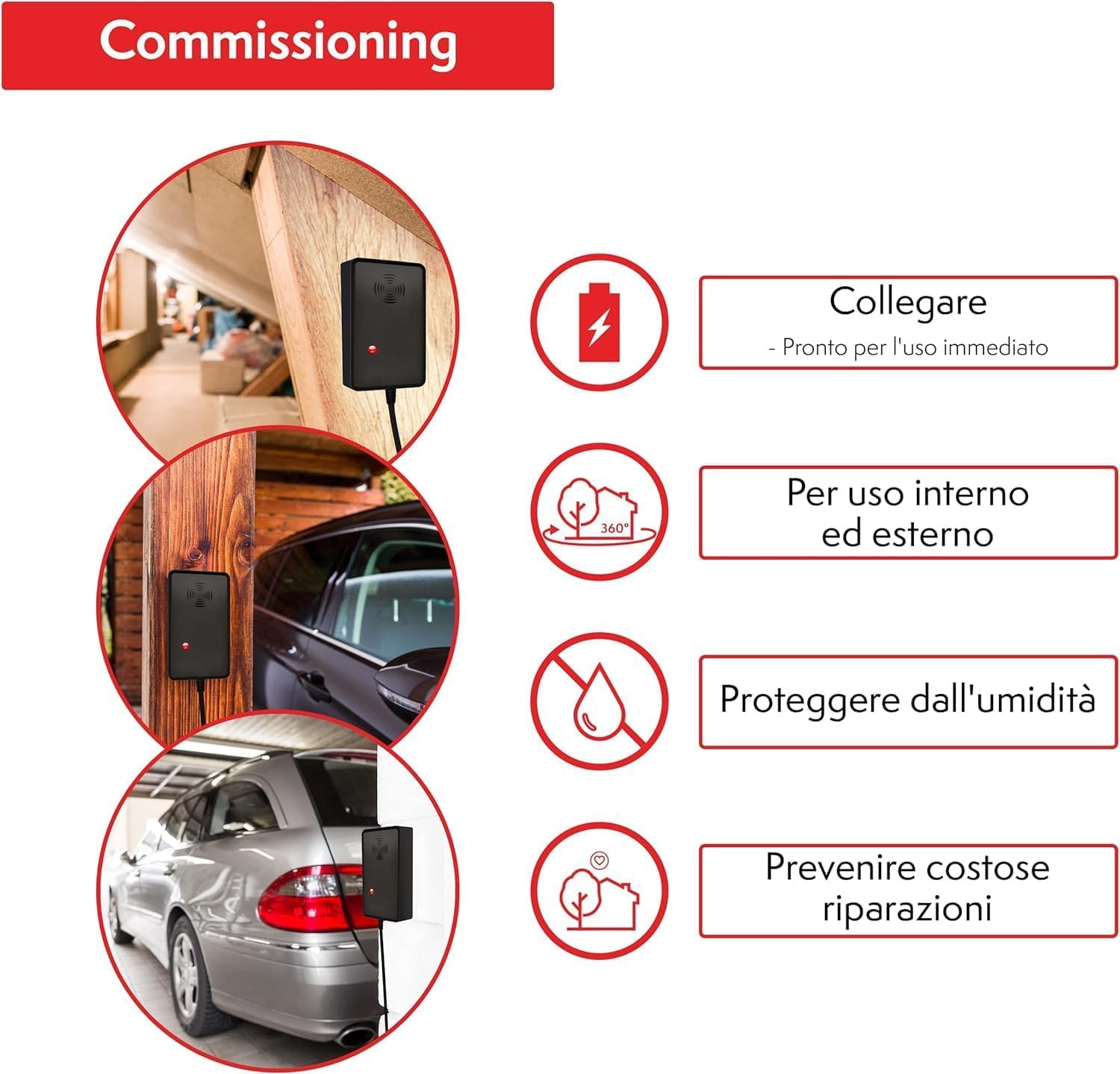 Commissioning

Collegare
- Pronto per l'uso immediato

360°

Per uso interno ed esterno

Proteggere dall'umidità

Prevenire costose riparazioni