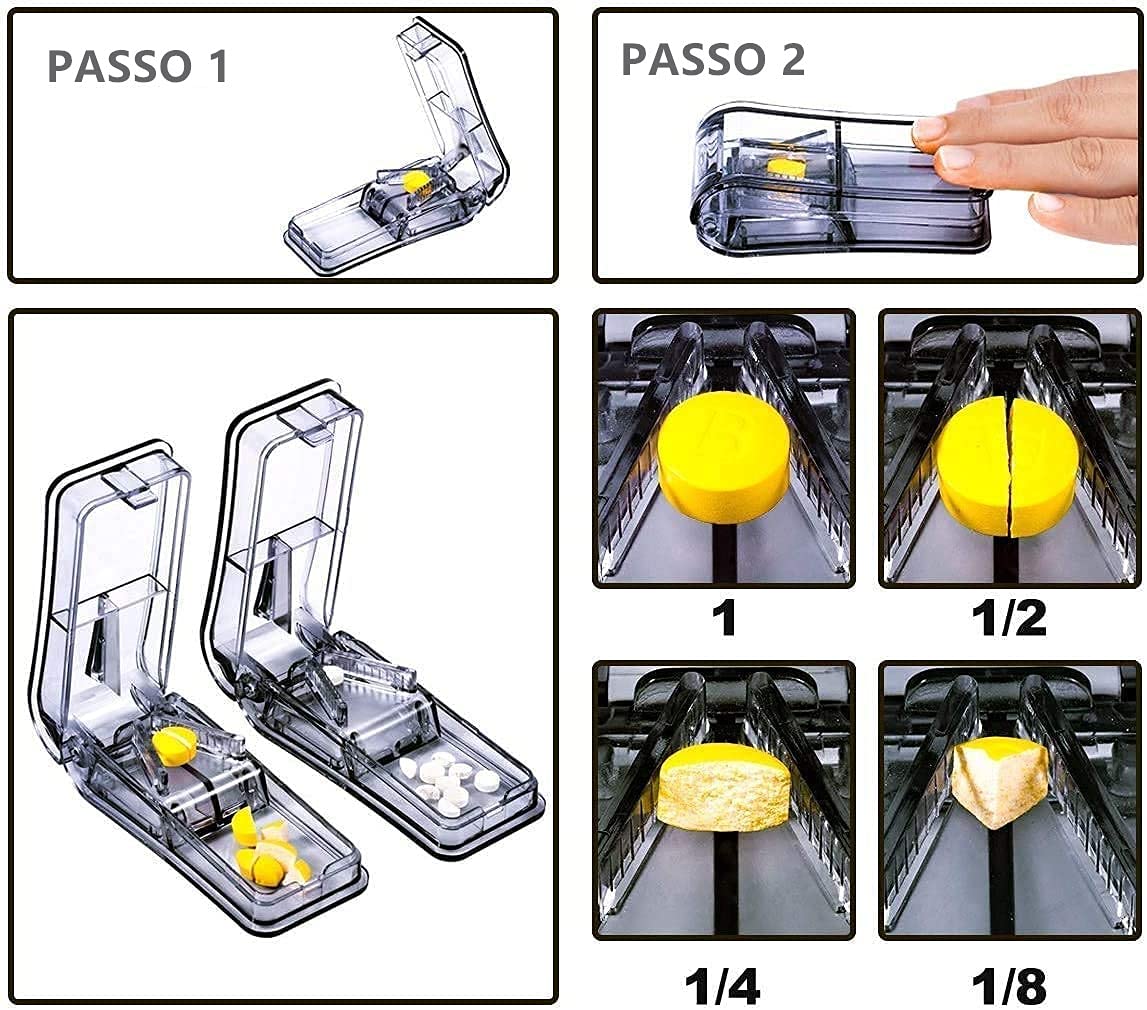 PASSO 1

PASSO 2

1

1/2

1/4

1/8