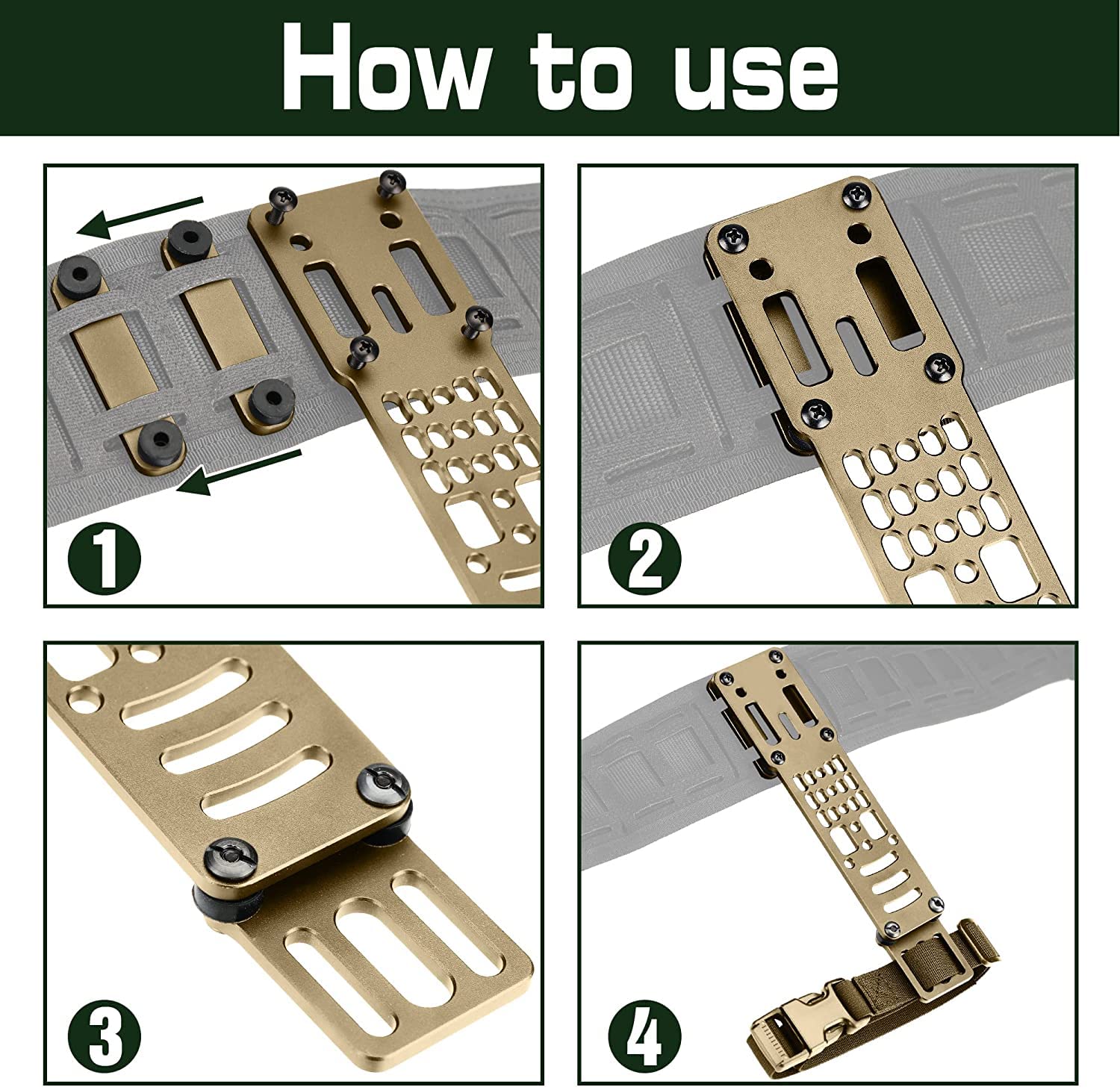 How to use

1

2

3

4