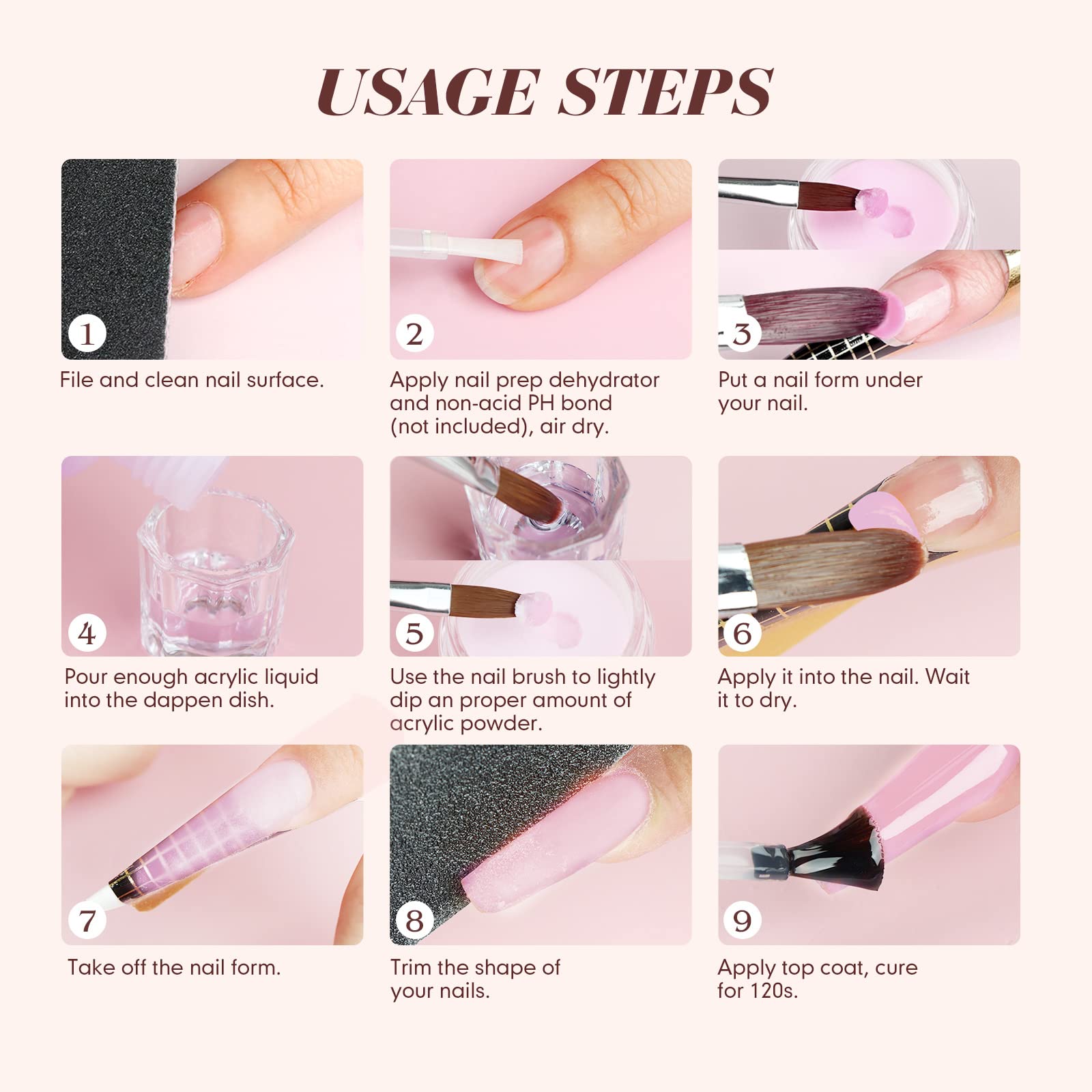 USAGE STEPS

1
File and clean nail surface.

2
Apply nail prep dehydrator and non-acid PH bond (not included), air dry.

3
Put a nail form under your nail.

4
Pour enough acrylic liquid into the dappen dish.

5
Use the nail brush to lightly dip an proper amount of acrylic powder.

6
Apply it into the nail. Wait it to dry.

7
Take off the nail form.

8
Trim the shape of your nails.

9
Apply top coat, cure for 120s.