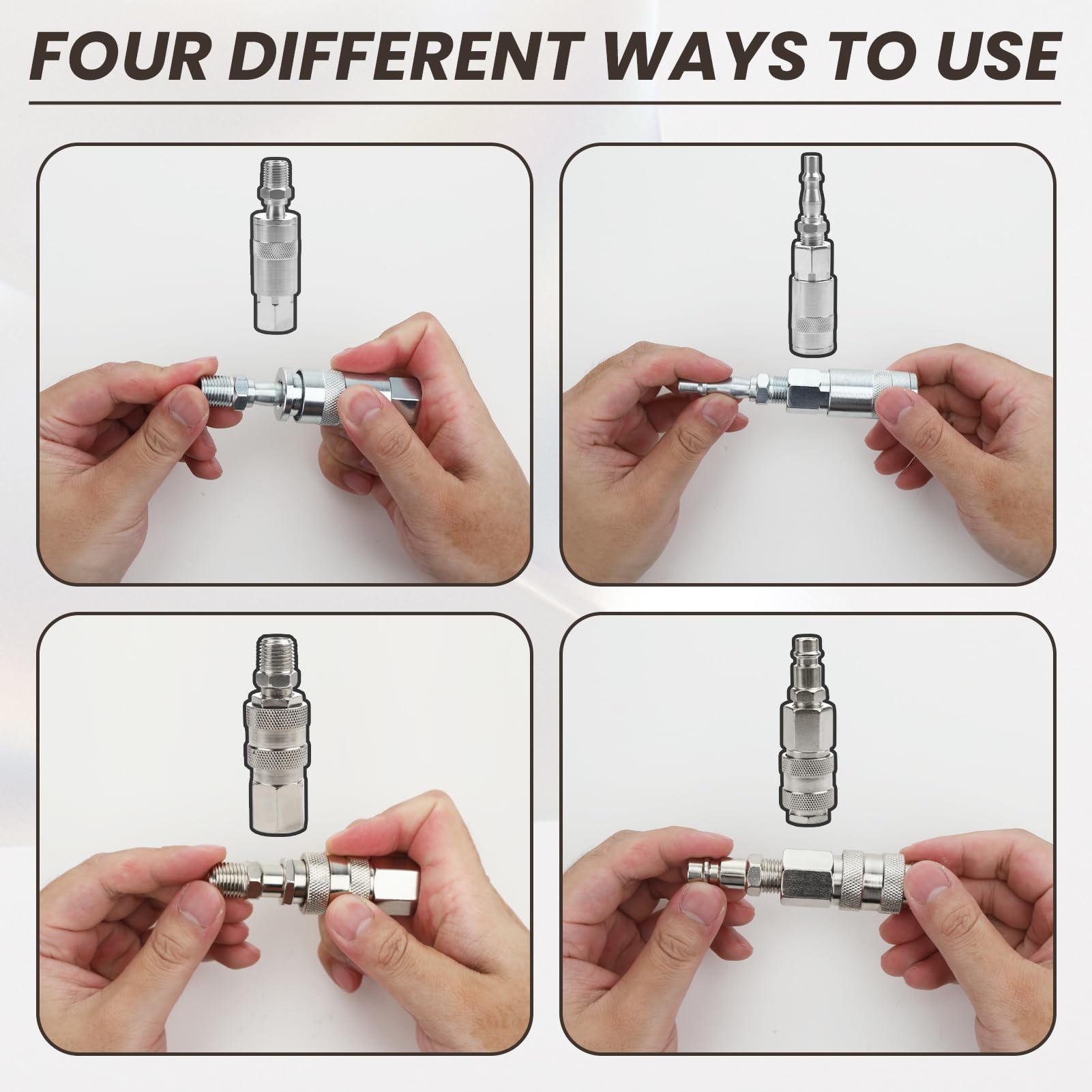 FOUR DIFFERENT WAYS TO USE