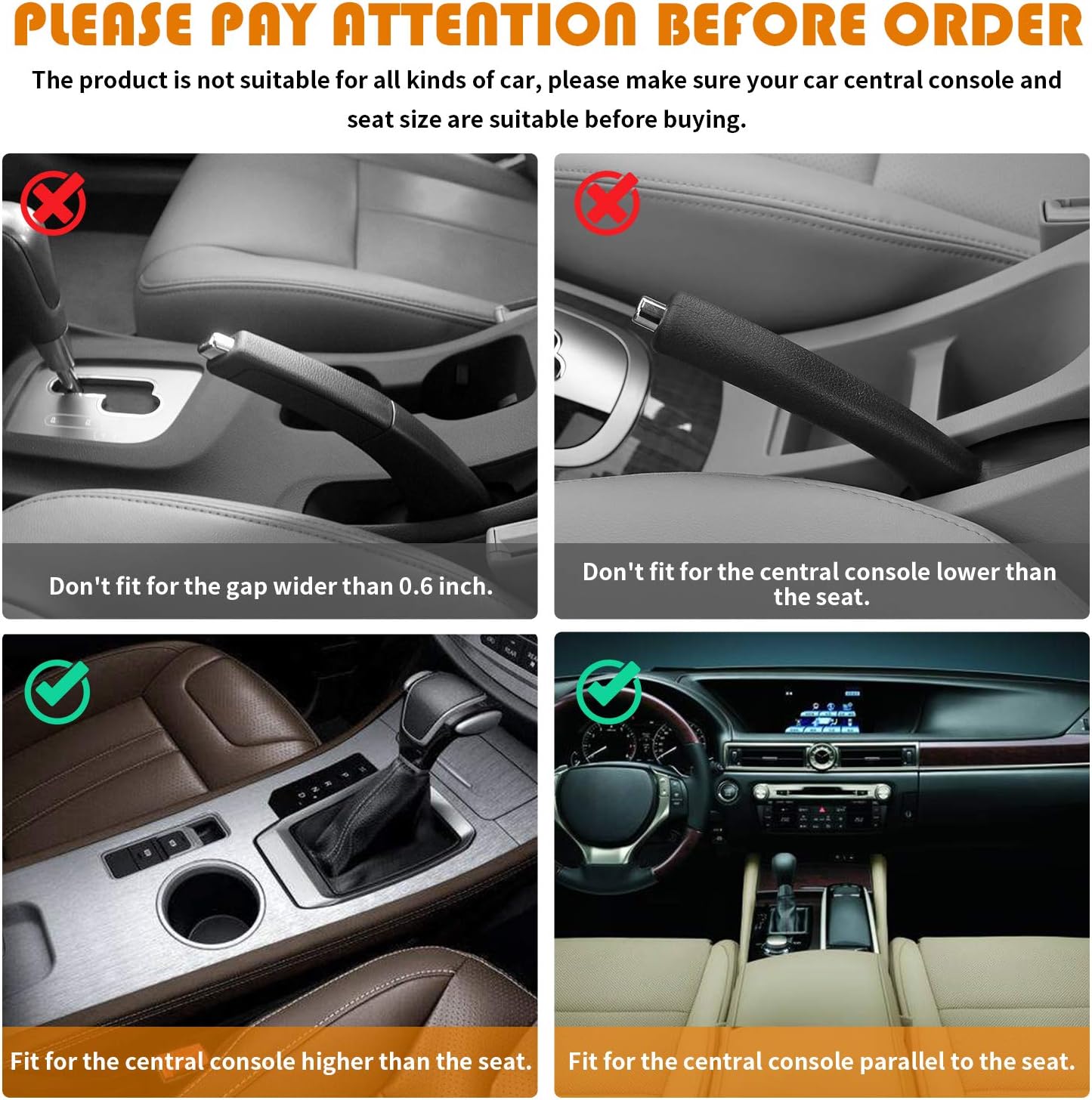 PLEASE PAY ATTENTION BEFORE ORDER

The product is not suitable for all kinds of car, please make sure your car central console and seat size are suitable before buying.

Don't fit for the gap wider than 0.6 inch.

Don't fit for the central console lower than the seat.

Fit for the central console higher than the seat.

Fit for the central console parallel to the seat.