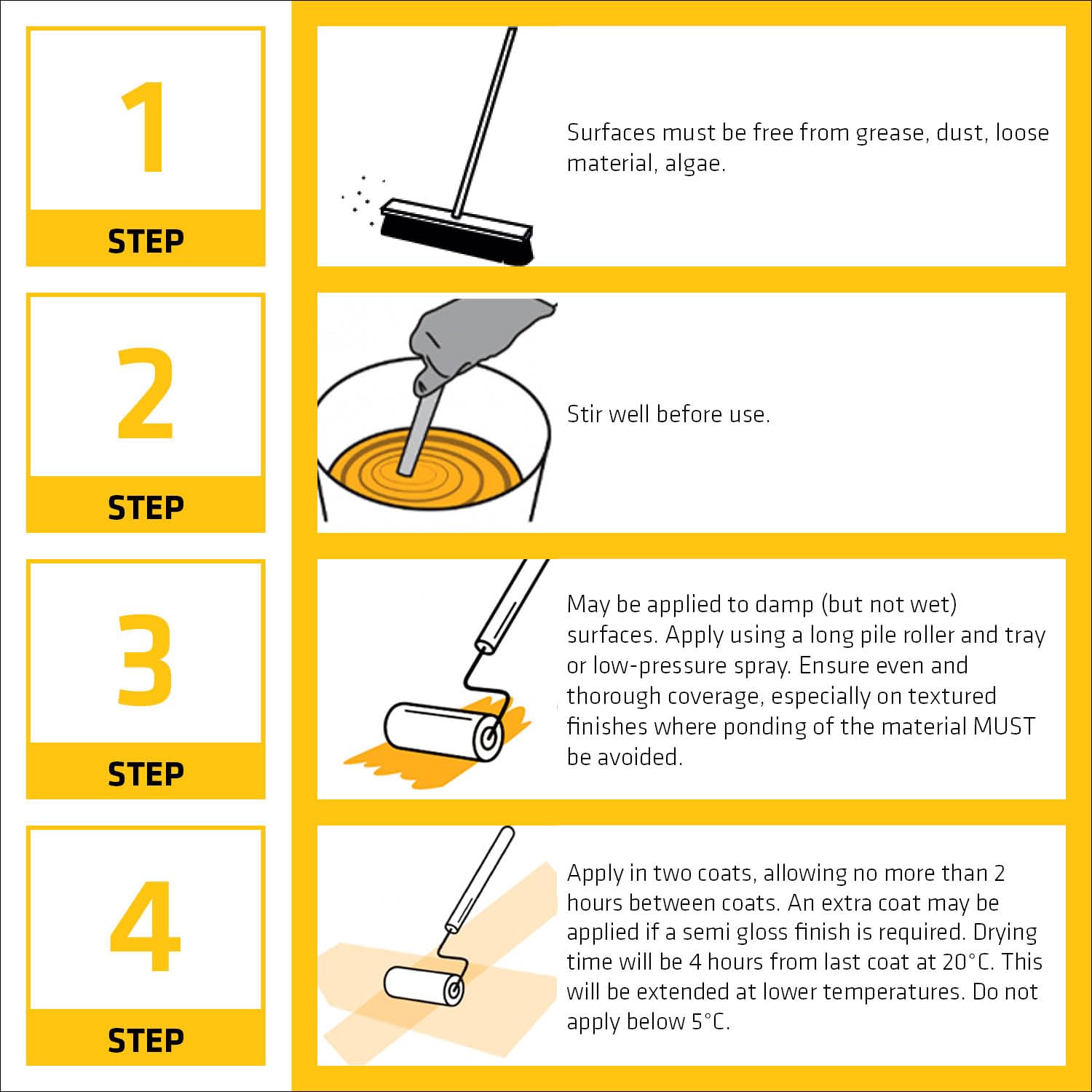 1
STEP

Surfaces must be free from grease, dust, loose material, algae.

2
STEP

Stir well before use.

3
STEP

May be applied to damp (but not wet) surfaces. Apply using a long pile roller and tray or low-pressure spray. Ensure even and thorough coverage, especially on textured finishes where ponding of the material MUST be avoided.

4
STEP

Apply in two coats, allowing no more than 2 hours between coats. An extra coat may be applied if a semi gloss finish is required. Drying time will be 4 hours from last coat at 20°C. This will be extended at lower temperatures. Do not apply below 5°C.