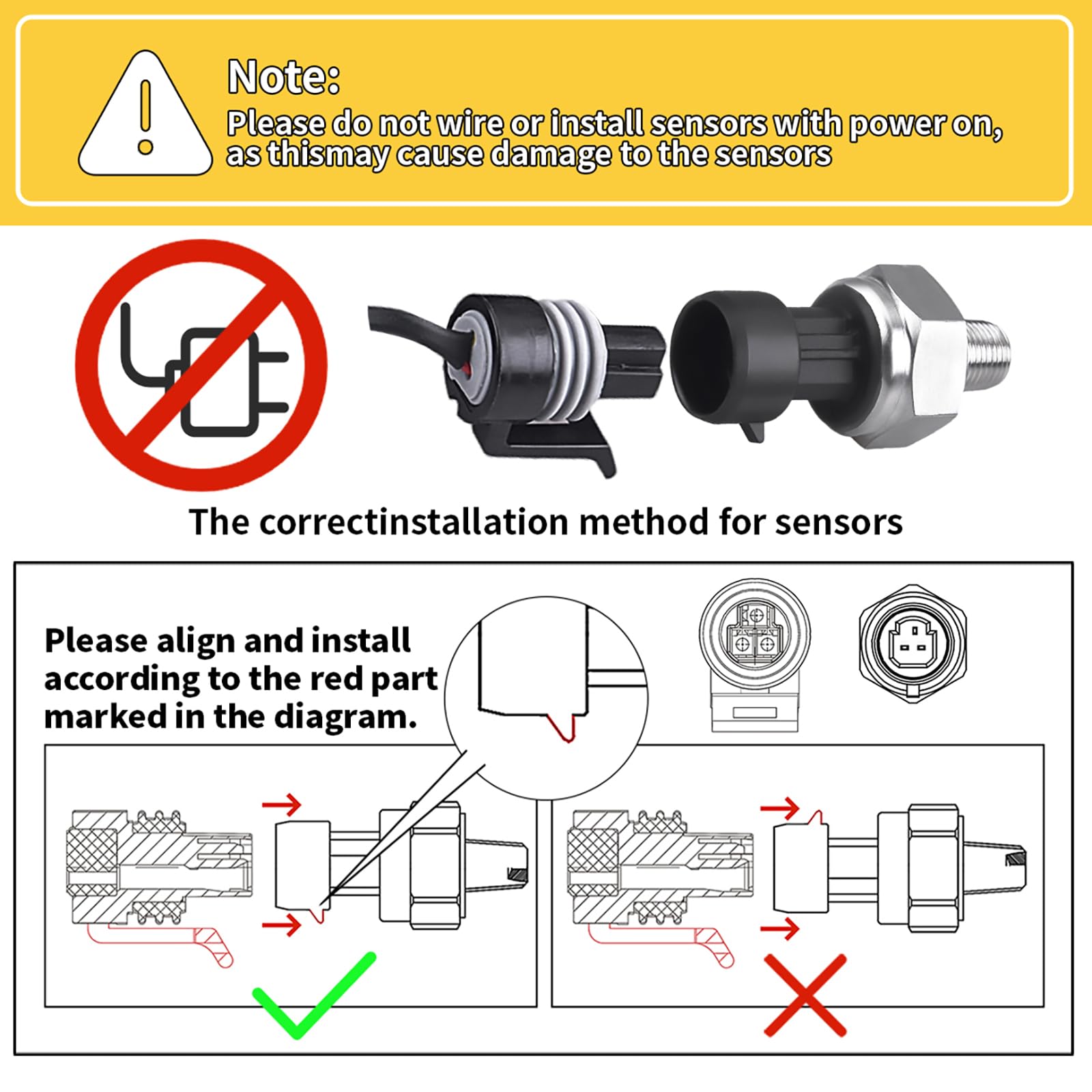 Note:
Please do not wire or install sensors with power on, as thismay cause damage to the sensors

The correctinstallation method for sensors

Please align and install according to the red part marked in the diagram.