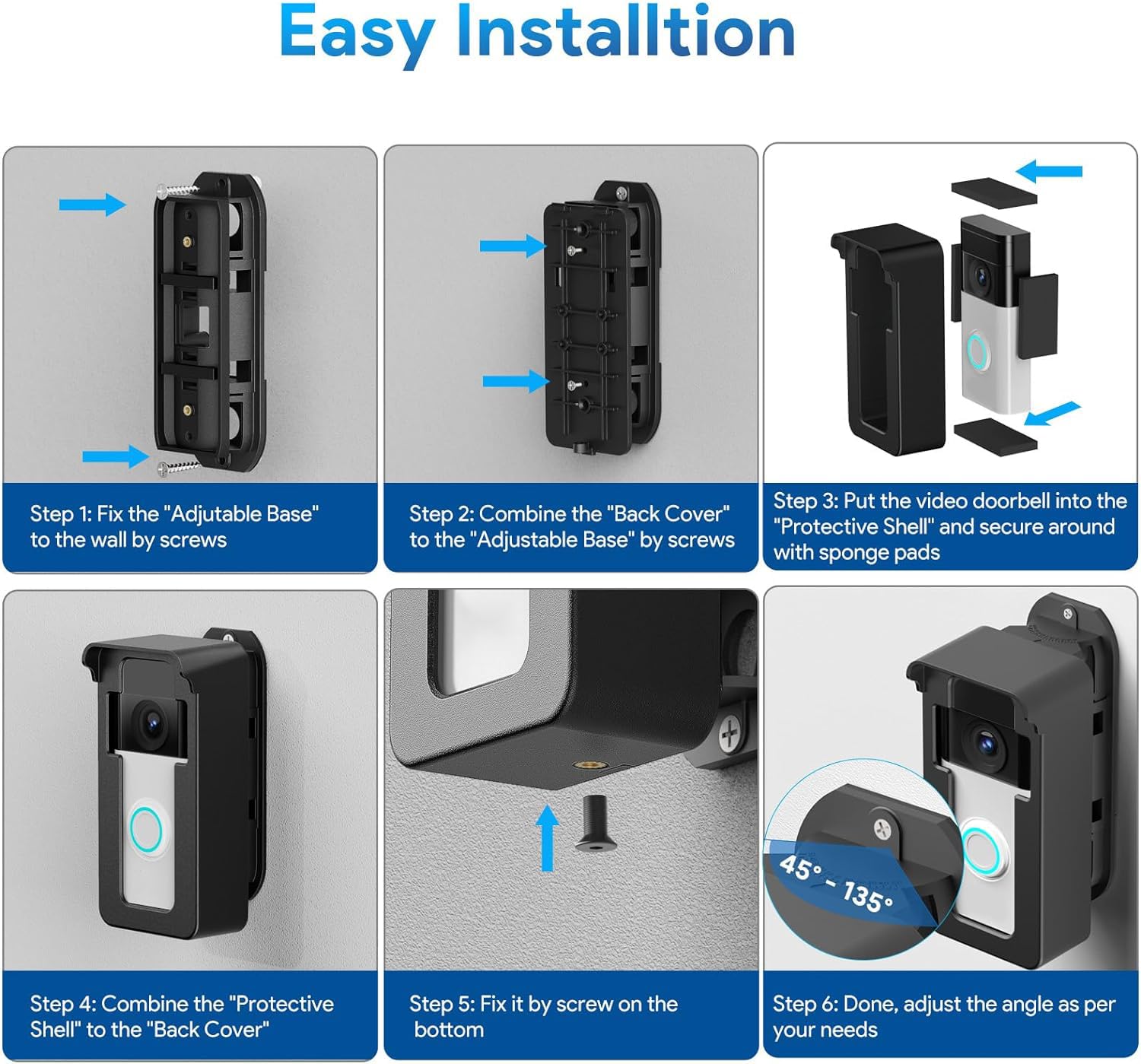 Easy Installtion

Step 1: Fix the "Adjutable Base" to the wall by screws

Step 2: Combine the "Back Cover" to the "Adjustable Base" by screws

Step 3: Put the video doorbell into the "Protective Shell" and secure around with sponge pads

Step 4: Combine the "Protective Shell" to the "Back Cover"

Step 5: Fix it by screw on the bottom

45° - 135°

Step 6: Done, adjust the angle as per your needs