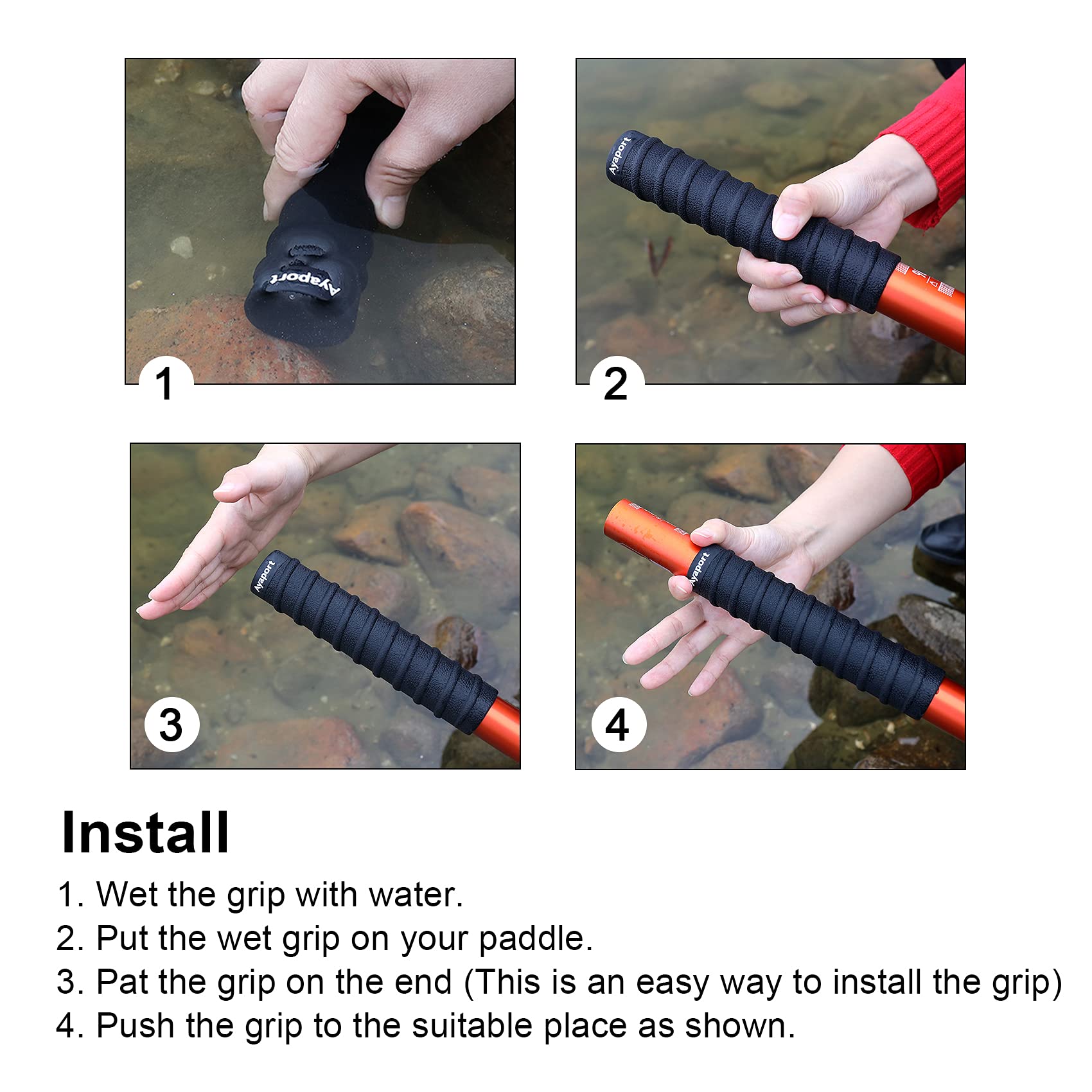 Ayaport

1

Ayaport

2

Ayaport

3

Ayaport

4

Install

1. Wet the grip with water.
2. Put the wet grip on your paddle.
3. Pat the grip on the end (This is an easy way to install the grip)
4. Push the grip to the suitable place as shown.