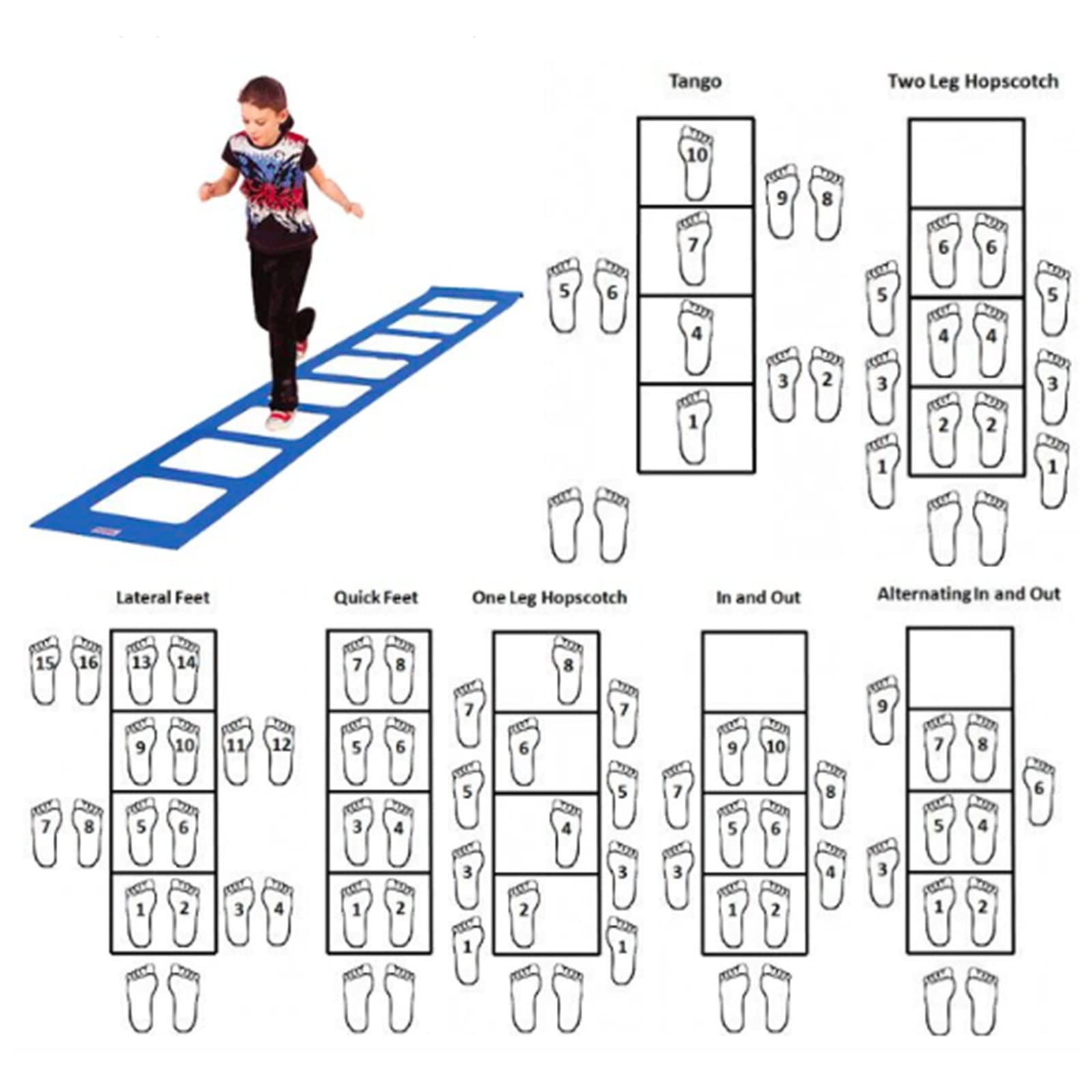 Tango

10
9 8
7
5 6
4
3 2
1

Two Leg Hopscotch

6 6
5 5
4 4
3 3
2 2
1 1

Lateral Feet

15 16 13 14
9 10 11 12
7 8 5 6
1 2 3 4

Quick Feet

7 8
5 6
3 4
1 2

One Leg Hopscotch

8
7 7
6
5 5
4
3 3
2
1 1

In and Out

9 10
7 8
5 6
3 4
1 2

Alternating In and Out

9
7 8
6
5 4
3
1 2