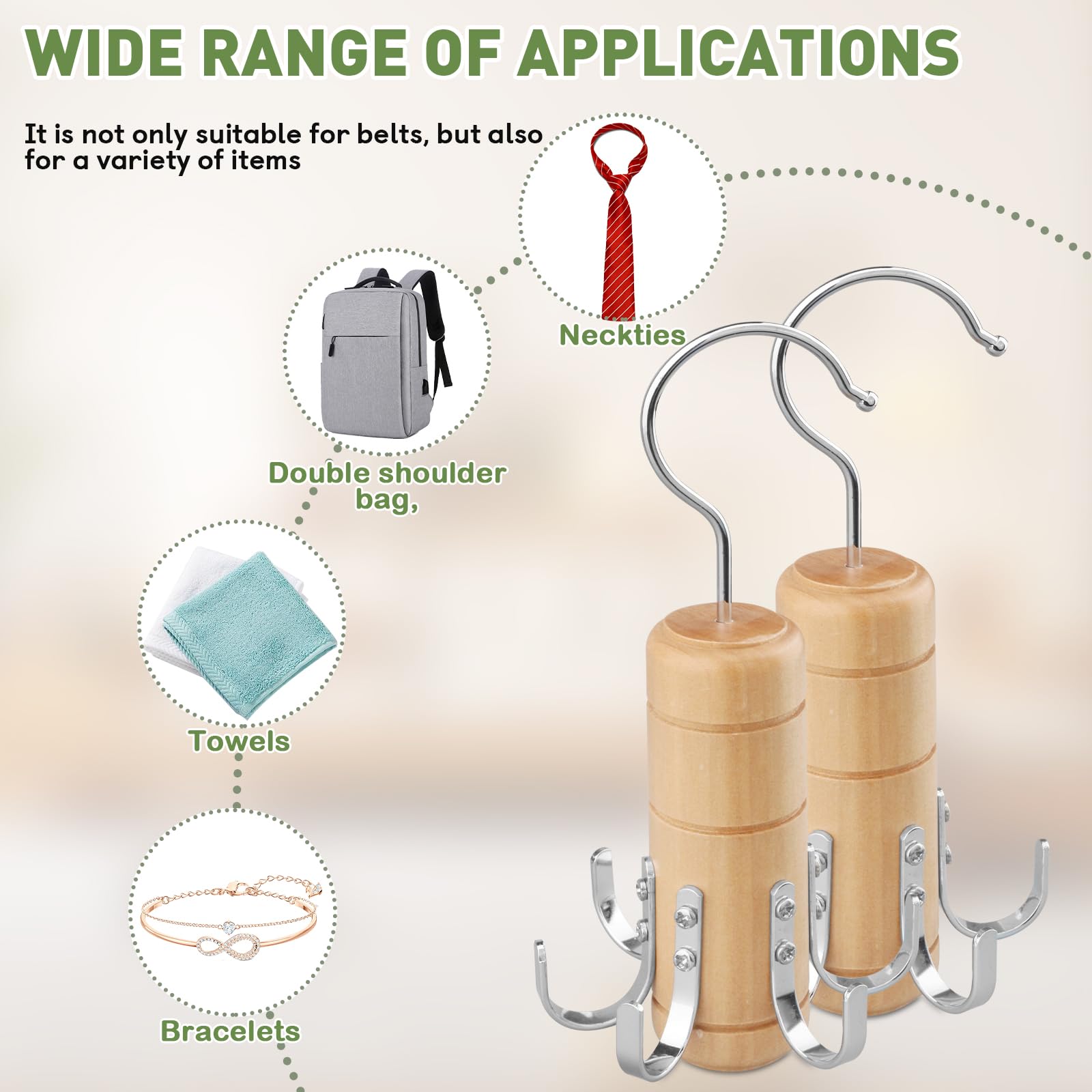 WIDE RANGE OF APPLICATIONS

It is not only suitable for belts, but also for a variety of items

Neckties

Double shoulder bag,

Towels

Bracelets