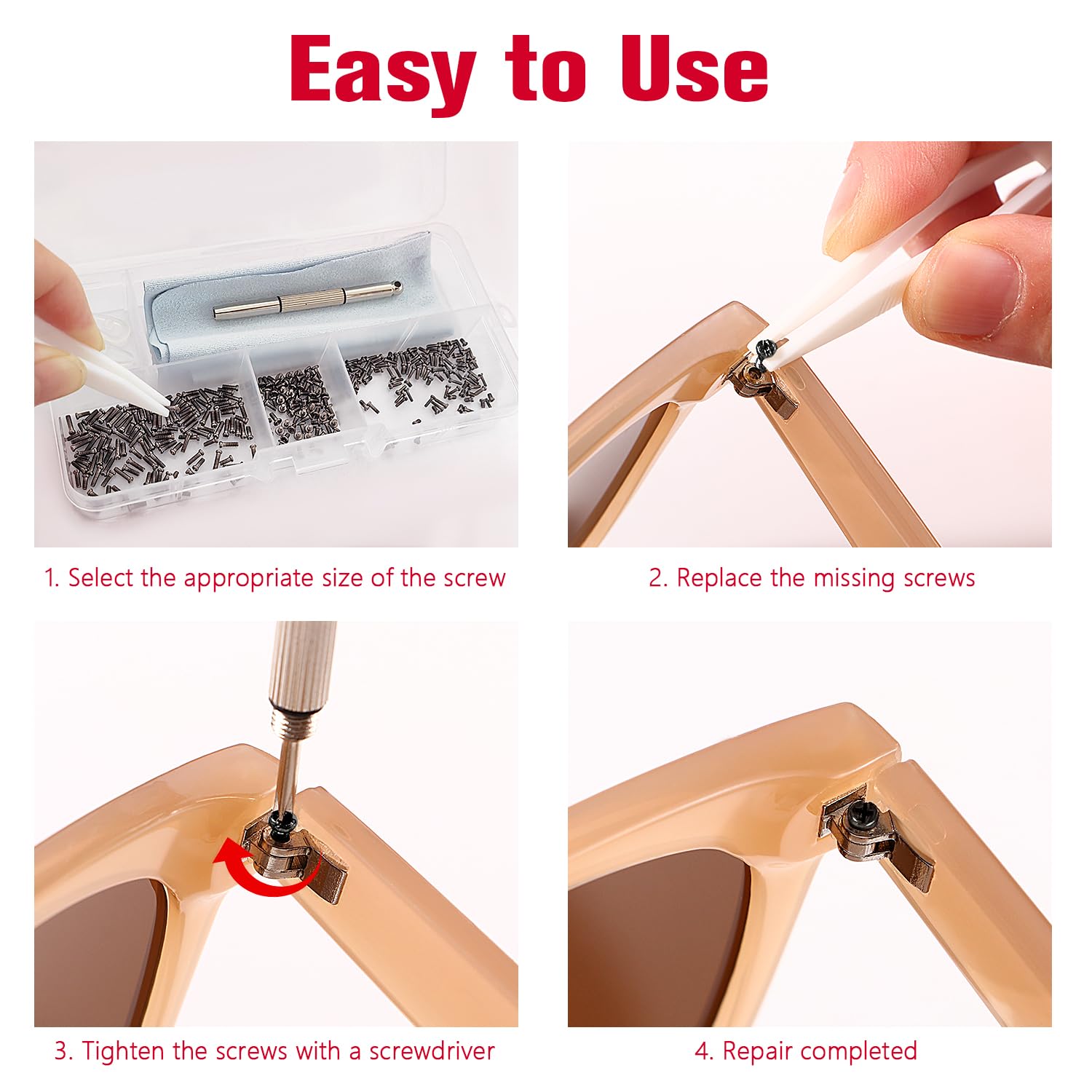 Easy to Use

1. Select the appropriate size of the screw

2. Replace the missing screws

3. Tighten the screws with a screwdriver

4. Repair completed