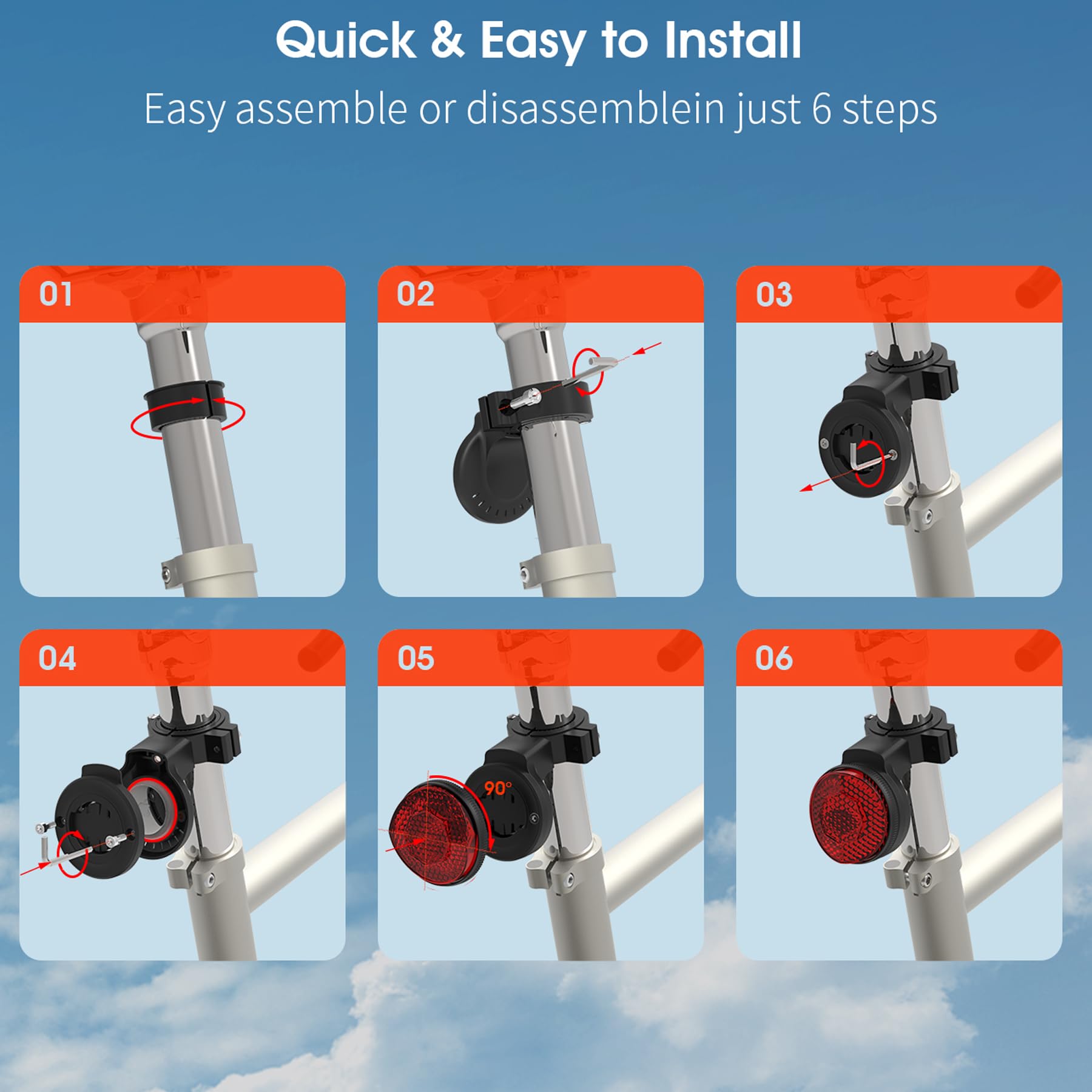 Quick & Easy to Install

Easy assemble or disassemblein just 6 steps

01

02

03

04

05

90°

06