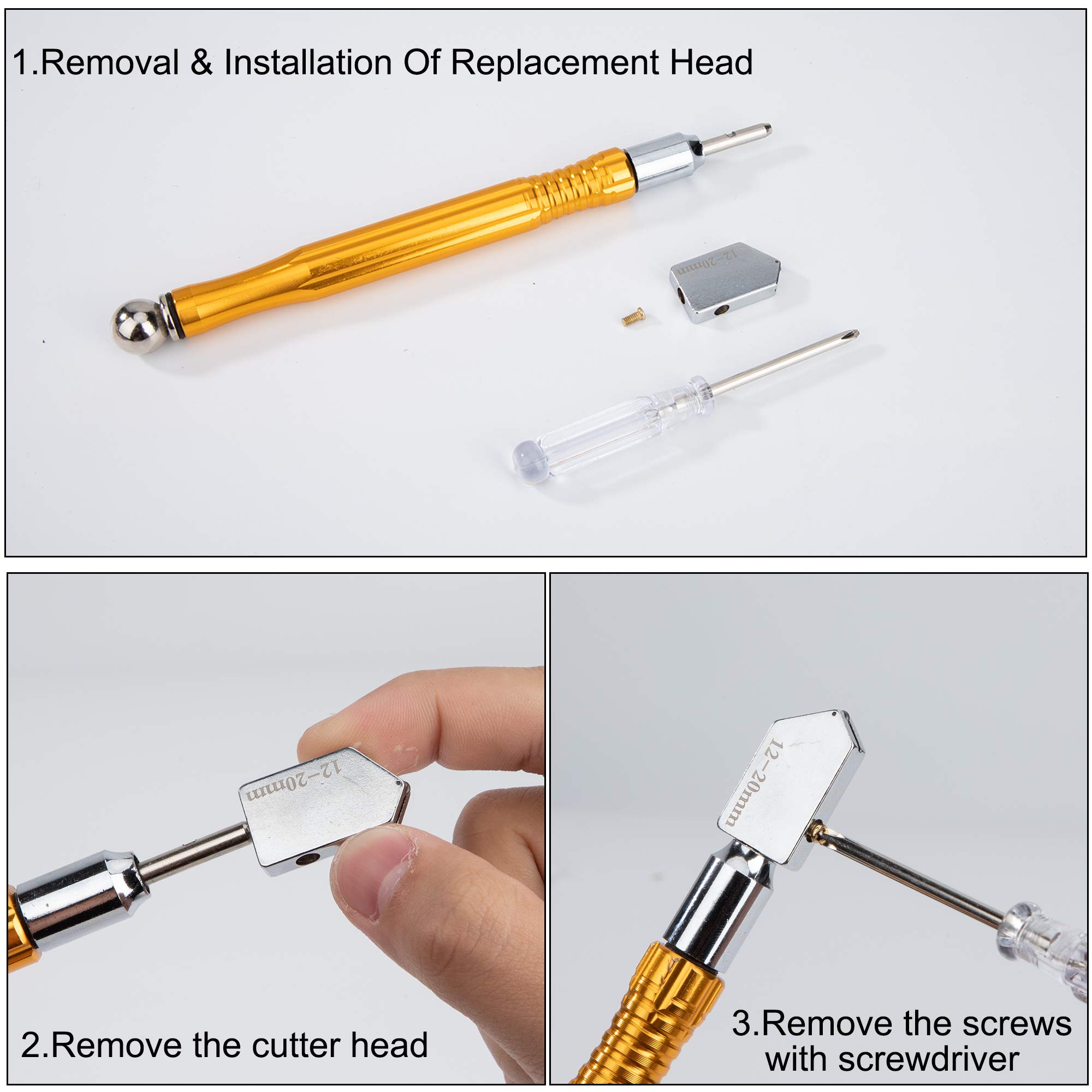 1.Removal & Installation Of Replacement Head

12-20mm

12-20mm

2.Remove the cutter head

12-20mm

3.Remove the screws with screwdriver